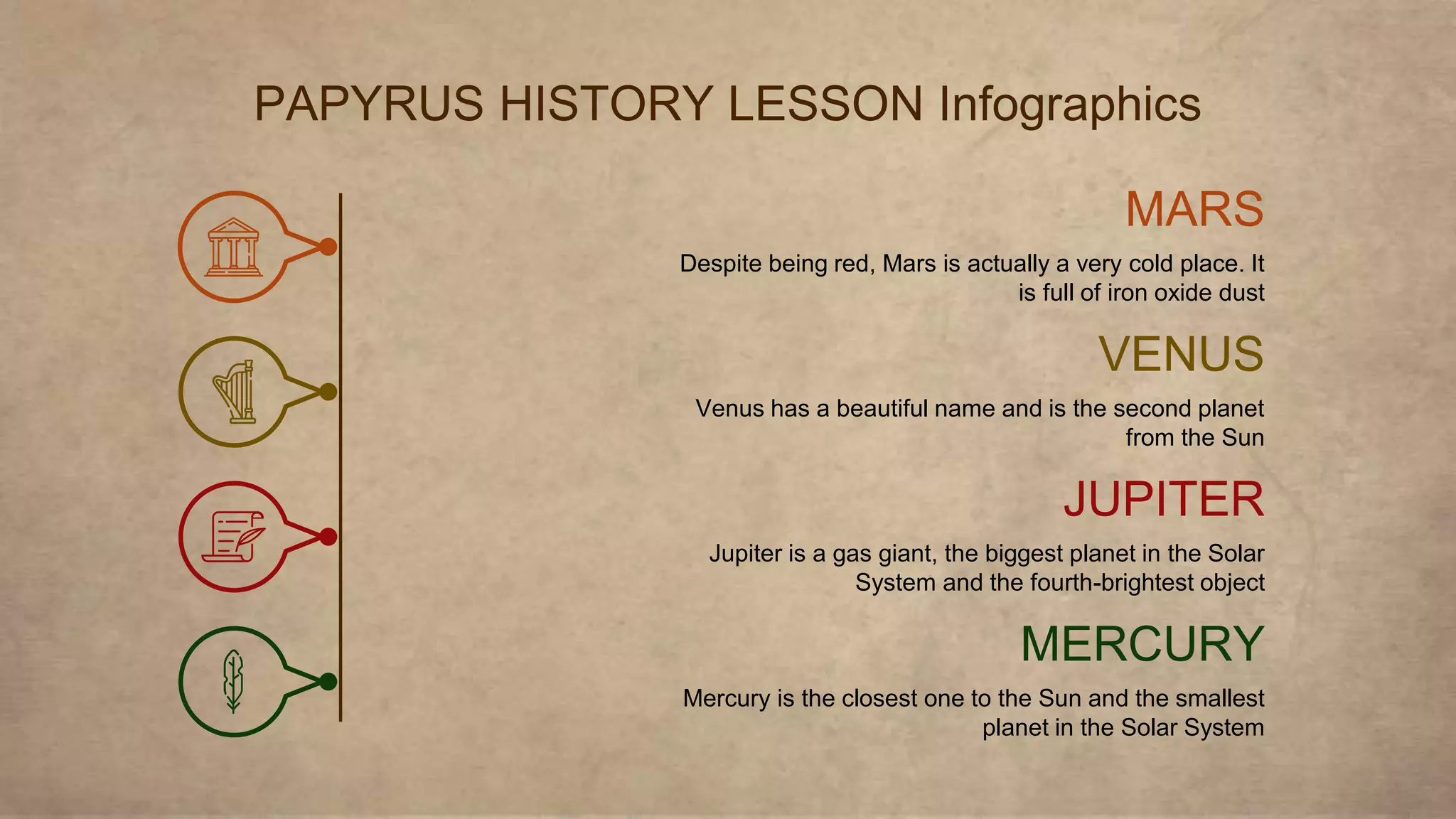 PAPYRUS HISTORY LESSON Infographics

MARS

Despite being red, Mars is actually a very cold place. It is full of iron oxide dust

VENUS

Venus has a beautiful name and is the second planet from the Sun

JUPITER

Jupiter is a gas giant, the biggest planet in the Solar System and the fourth-brightest object

MERCURY

Mercury is the closest one to the Sun and the smallest planet in the Solar System