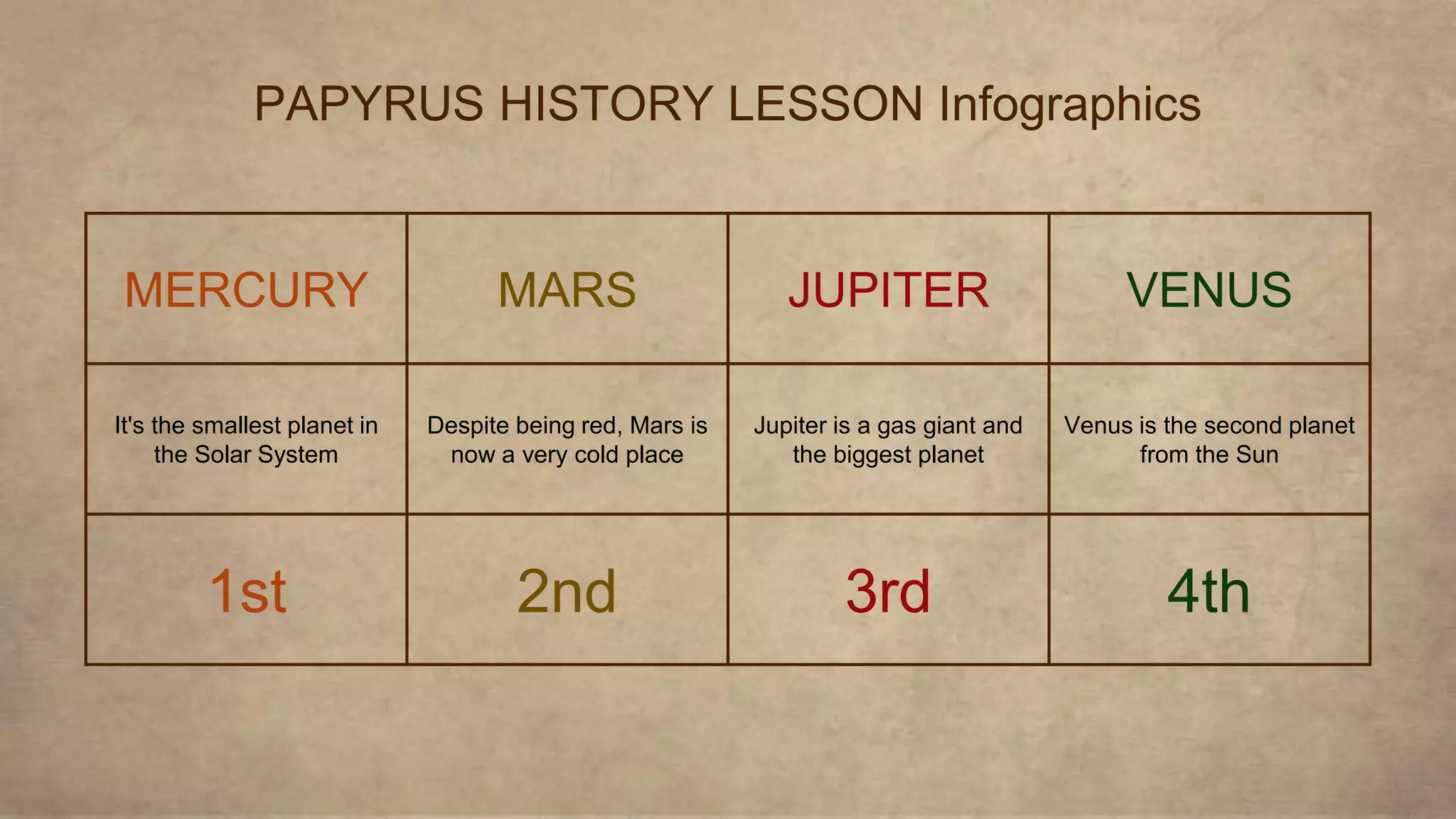 PAPYRUS HISTORY LESSON Infographics

| MERCURY | MARS | JUPITER | VENUS |
|---|---|---|---|
| It's the smallest planet in the Solar System | Despite being red, Mars is now a very cold place | Jupiter is a gas giant and the biggest planet | Venus is the second planet from the Sun |
| 1st | 2nd | 3rd | 4th |