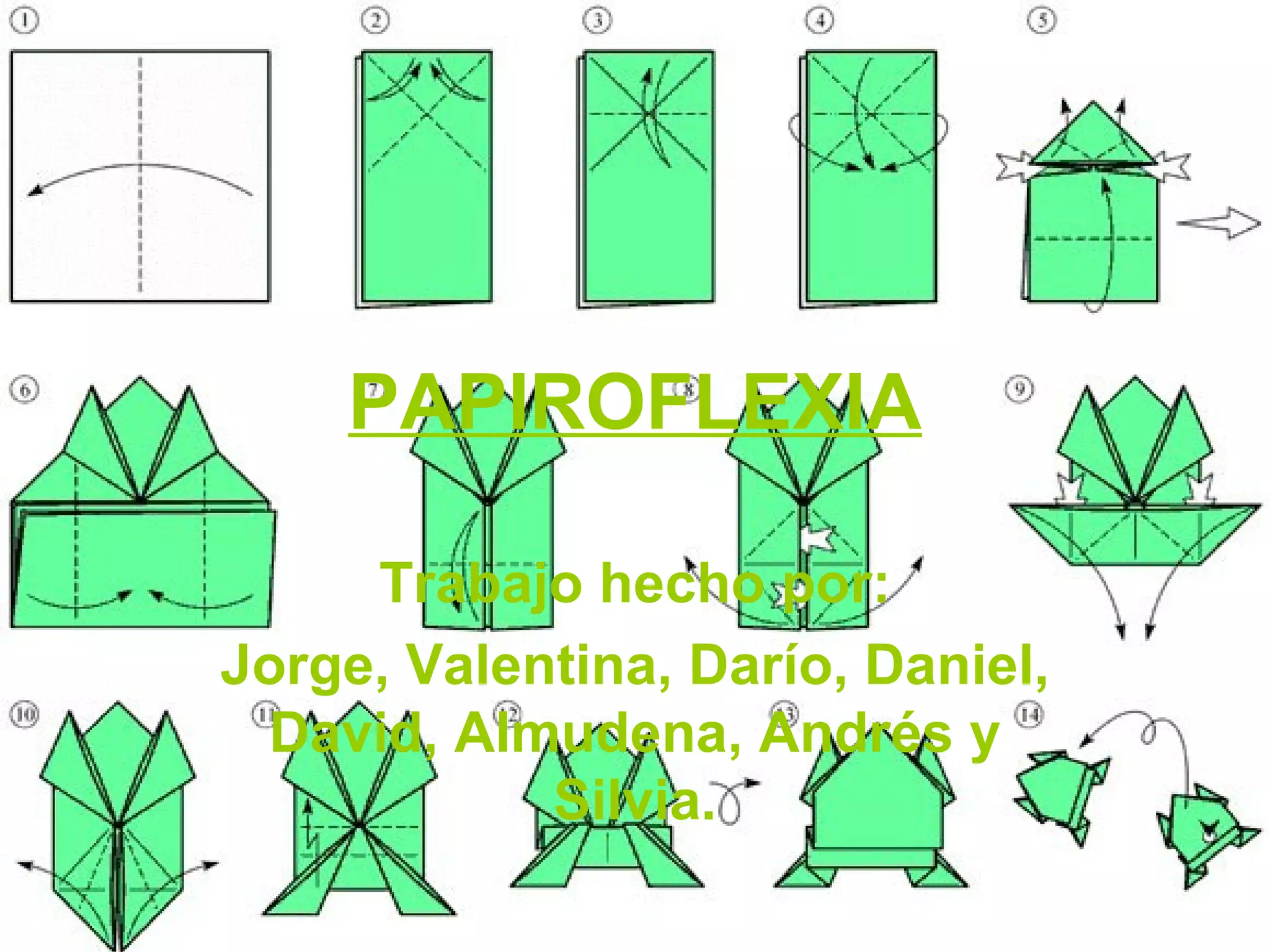 1 2 3 4 5

6 7 8 9

PAPIROFLEXIA

Trabajo hecho por:
Jorge, Valentina, Darío, Daniel, David, Almudena, Andrés y Silvia.

10 11 12 13 14