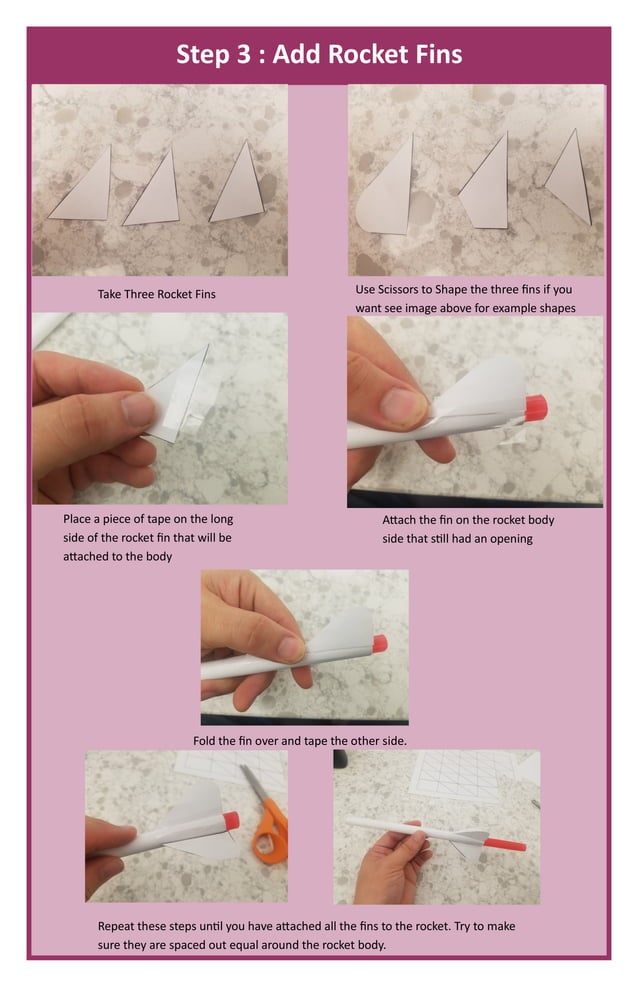 Step 3 : Add Rocket Fins

Take Three Rocket Fins

Use Scissors to Shape the three fins if you want see image above for example shapes

Place a piece of tape on the long side of the rocket fin that will be attached to the body

Attach the fin on the rocket body side that still had an opening

Fold the fin over and tape the other side.

Repeat these steps until you have attached all the fins to the rocket. Try to make sure they are spaced out equal around the rocket body.