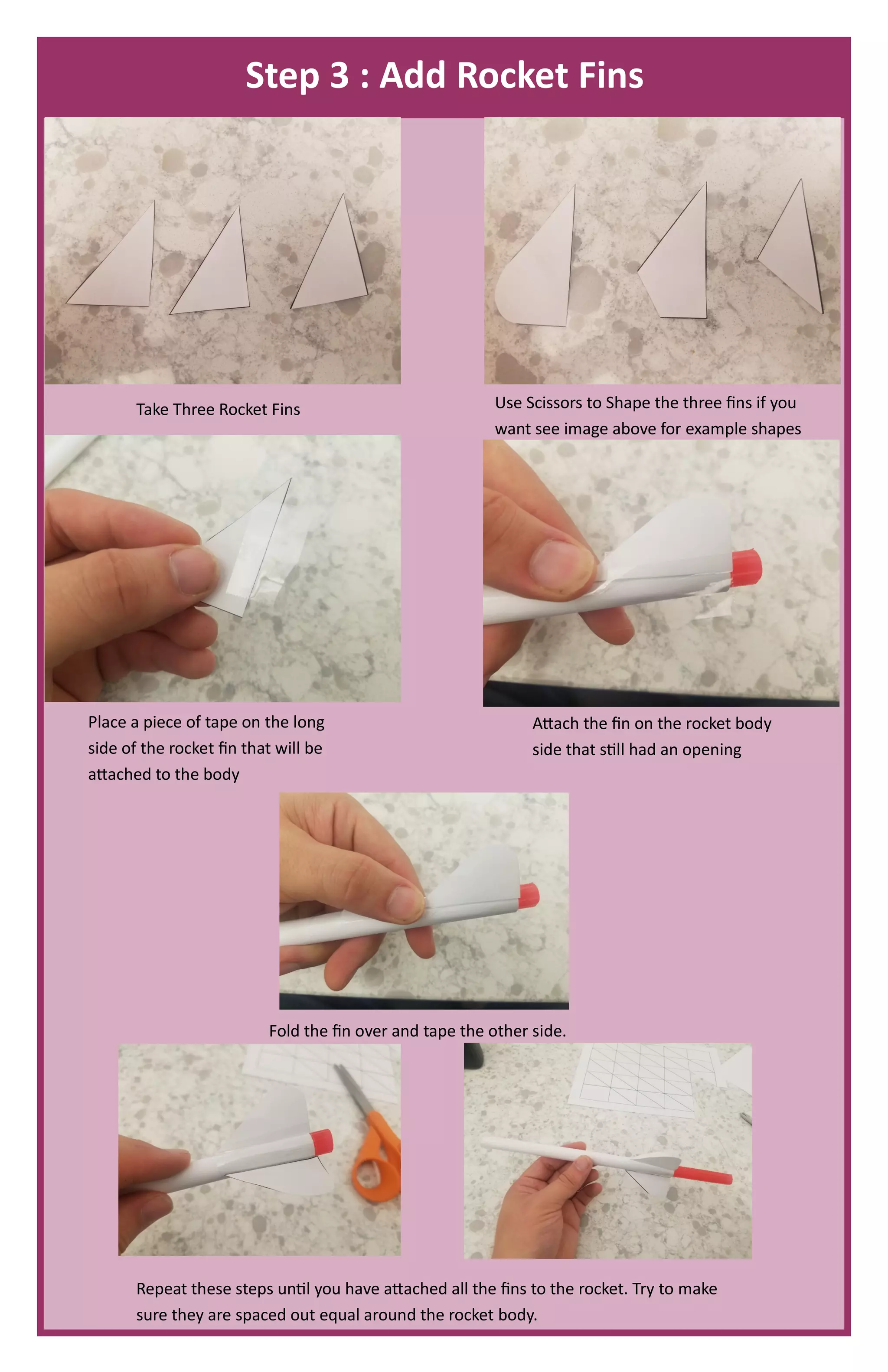 Step 3 : Add Rocket Fins

Take Three Rocket Fins

Use Scissors to Shape the three fins if you want see image above for example shapes

Place a piece of tape on the long side of the rocket fin that will be attached to the body

Attach the fin on the rocket body side that still had an opening

Fold the fin over and tape the other side.

Repeat these steps until you have attached all the fins to the rocket. Try to make sure they are spaced out equal around the rocket body.