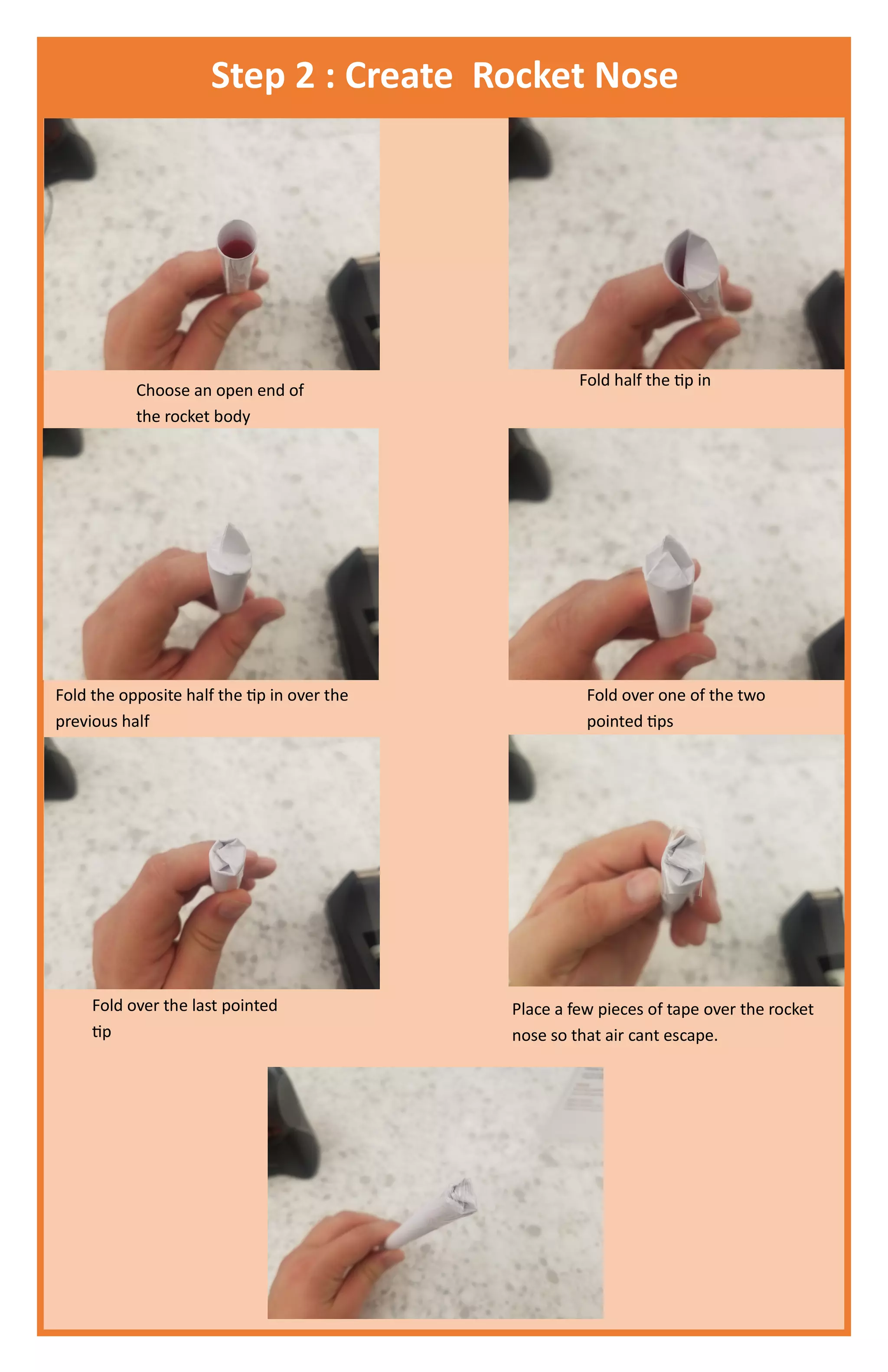 Step 2 : Create  Rocket Nose

Choose an open end of the rocket body

Fold half the tip in

Fold the opposite half the tip in over the previous half

Fold over one of the two pointed tips

Fold over the last pointed tip

Place a few pieces of tape over the rocket nose so that air cant escape.