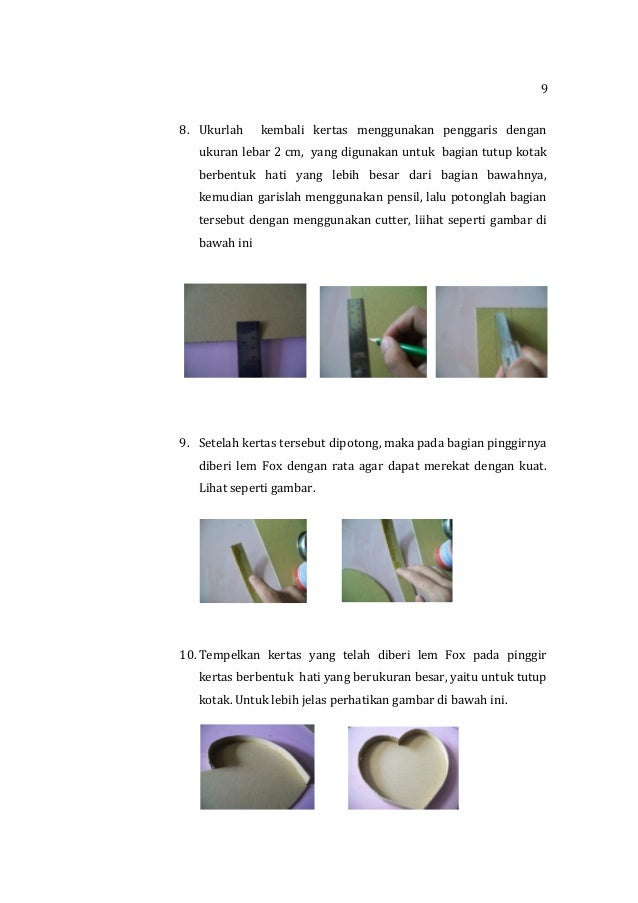 9

8. Ukurlah kembali kertas menggunakan penggaris dengan ukuran lebar 2 cm, yang digunakan untuk bagian tutup kotak berbentuk hati yang lebih besar dari bagian bawahnya, kemudian garislah menggunakan pensil, lalu potonglah bagian tersebut dengan menggunakan cutter, liihat seperti gambar di bawah ini

9. Setelah kertas tersebut dipotong, maka pada bagian pinggirnya diberi lem Fox dengan rata agar dapat merekat dengan kuat. Lihat seperti gambar.

10. Tempelkan kertas yang telah diberi lem Fox pada pinggir kertas berbentuk hati yang berukuran besar, yaitu untuk tutup kotak. Untuk lebih jelas perhatikan gambar di bawah ini.