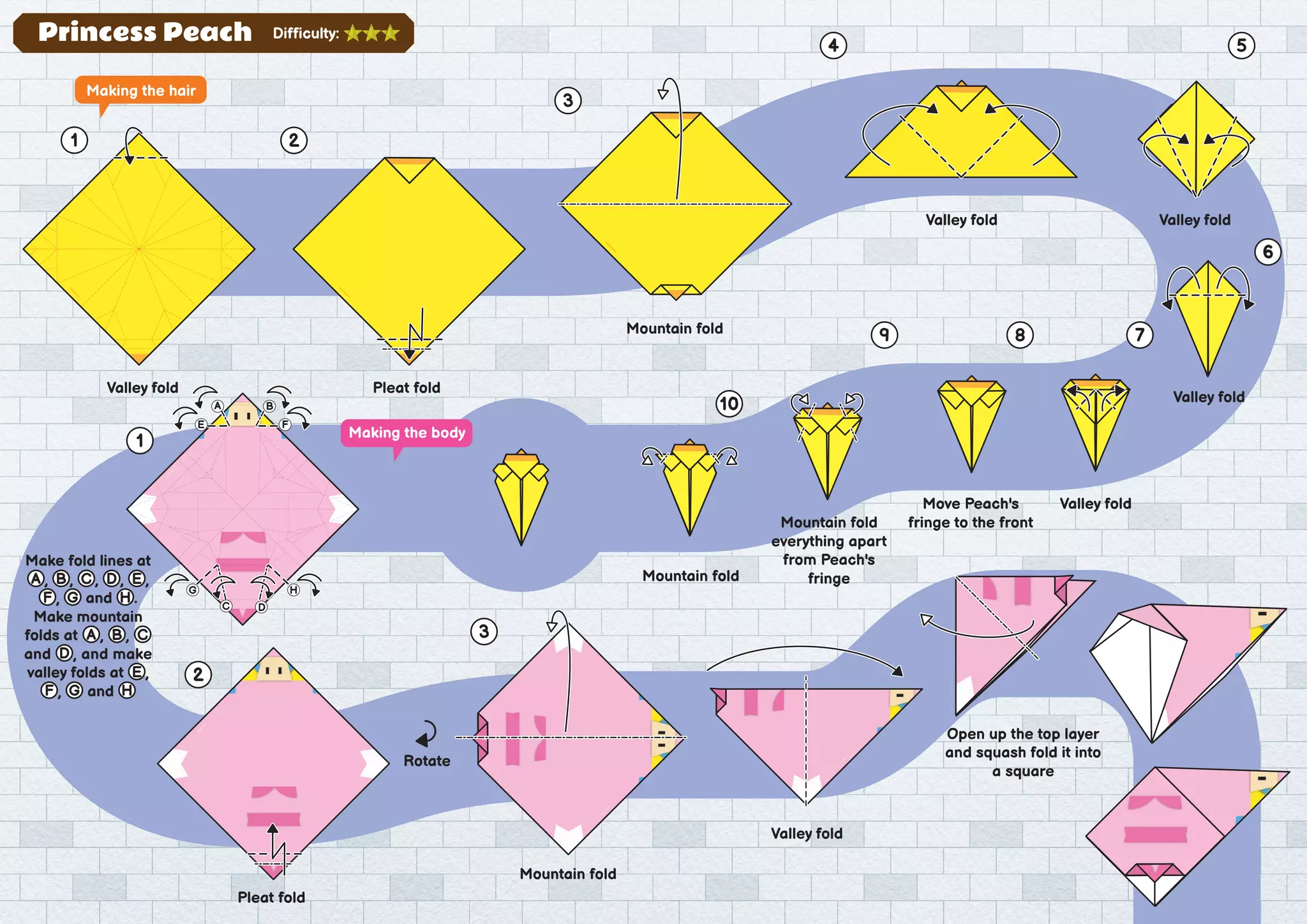 Princess Peach Difficulty: ★★★

Making the hair

1

Valley fold

2

Pleat fold

3

Mountain fold

4

Valley fold

5

Valley fold

6

Valley fold

7

Valley fold

8

Move Peach's fringe to the front

9

Mountain fold everything apart from Peach's fringe

10

Mountain fold

Making the body

1

A B E F G C D H

Make fold lines at Ⓐ, Ⓑ, Ⓒ, Ⓓ, Ⓔ, Ⓕ, Ⓖ and Ⓗ. Make mountain folds at Ⓐ, Ⓑ, Ⓒ and Ⓓ, and make valley folds at Ⓔ, Ⓕ, Ⓖ and Ⓗ

2

Pleat fold

Rotate

3

Mountain fold

Valley fold

Open up the top layer and squash fold it into a square