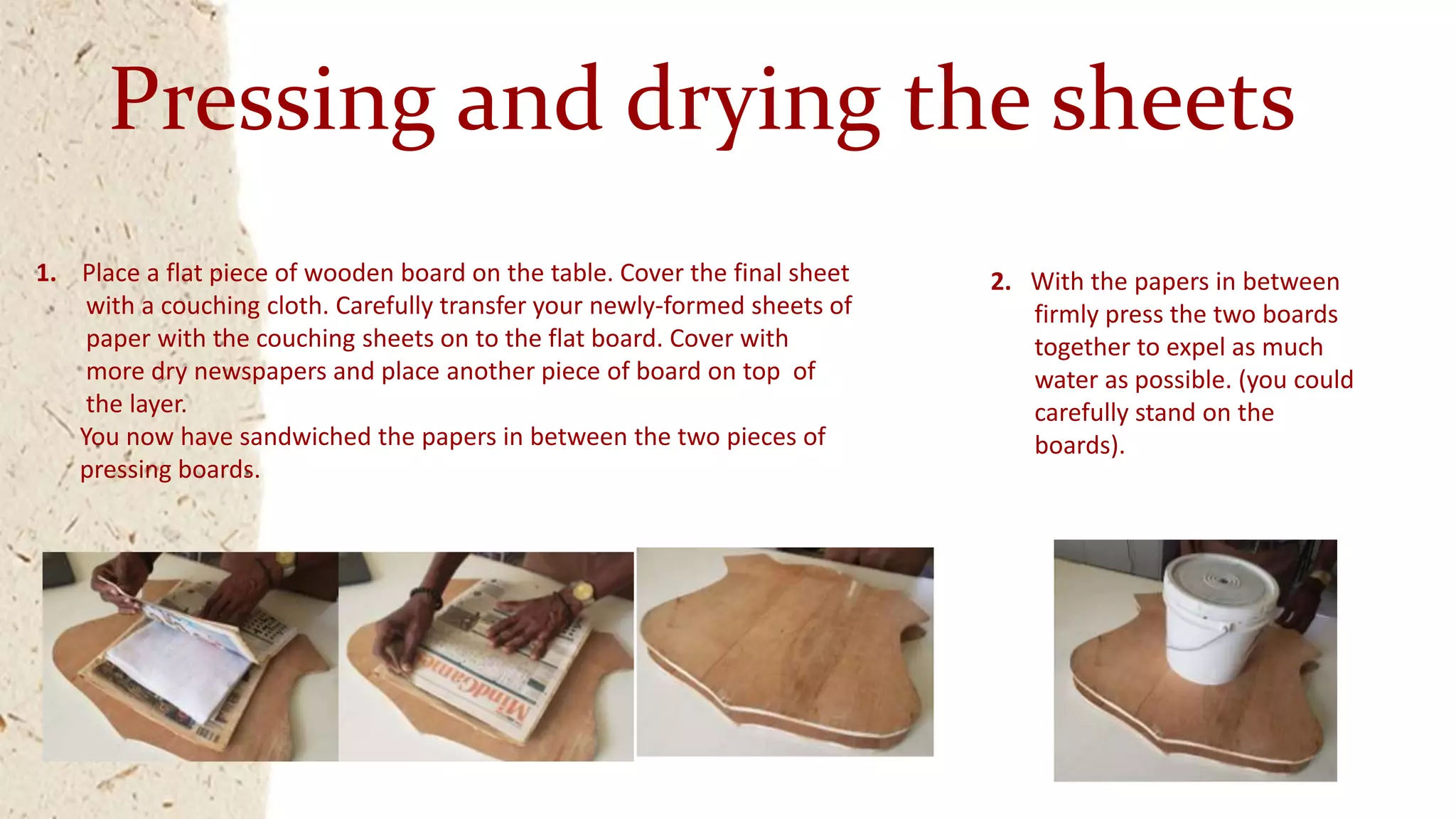 Pressing and drying the sheets

1. Place a flat piece of wooden board on the table. Cover the final sheet with a couching cloth. Carefully transfer your newly-formed sheets of paper with the couching sheets on to the flat board. Cover with more dry newspapers and place another piece of board on top of the layer.
You now have sandwiched the papers in between the two pieces of pressing boards.

2. With the papers in between firmly press the two boards together to expel as much water as possible. (you could carefully stand on the boards).

MindGames