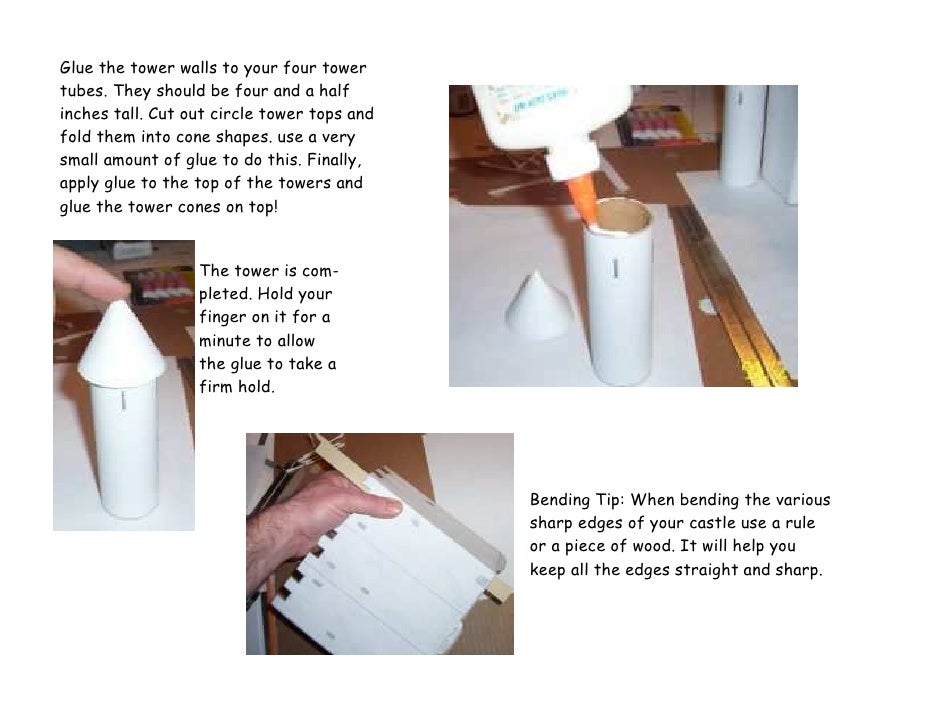 Glue the tower walls to your four tower tubes. They should be four and a half inches tall. Cut out circle tower tops and fold them into cone shapes. use a very small amount of glue to do this. Finally, apply glue to the top of the towers and glue the tower cones on top!

The tower is completed. Hold your finger on it for a minute to allow the glue to take a firm hold.

Bending Tip: When bending the various sharp edges of your castle use a rule or a piece of wood. It will help you keep all the edges straight and sharp.