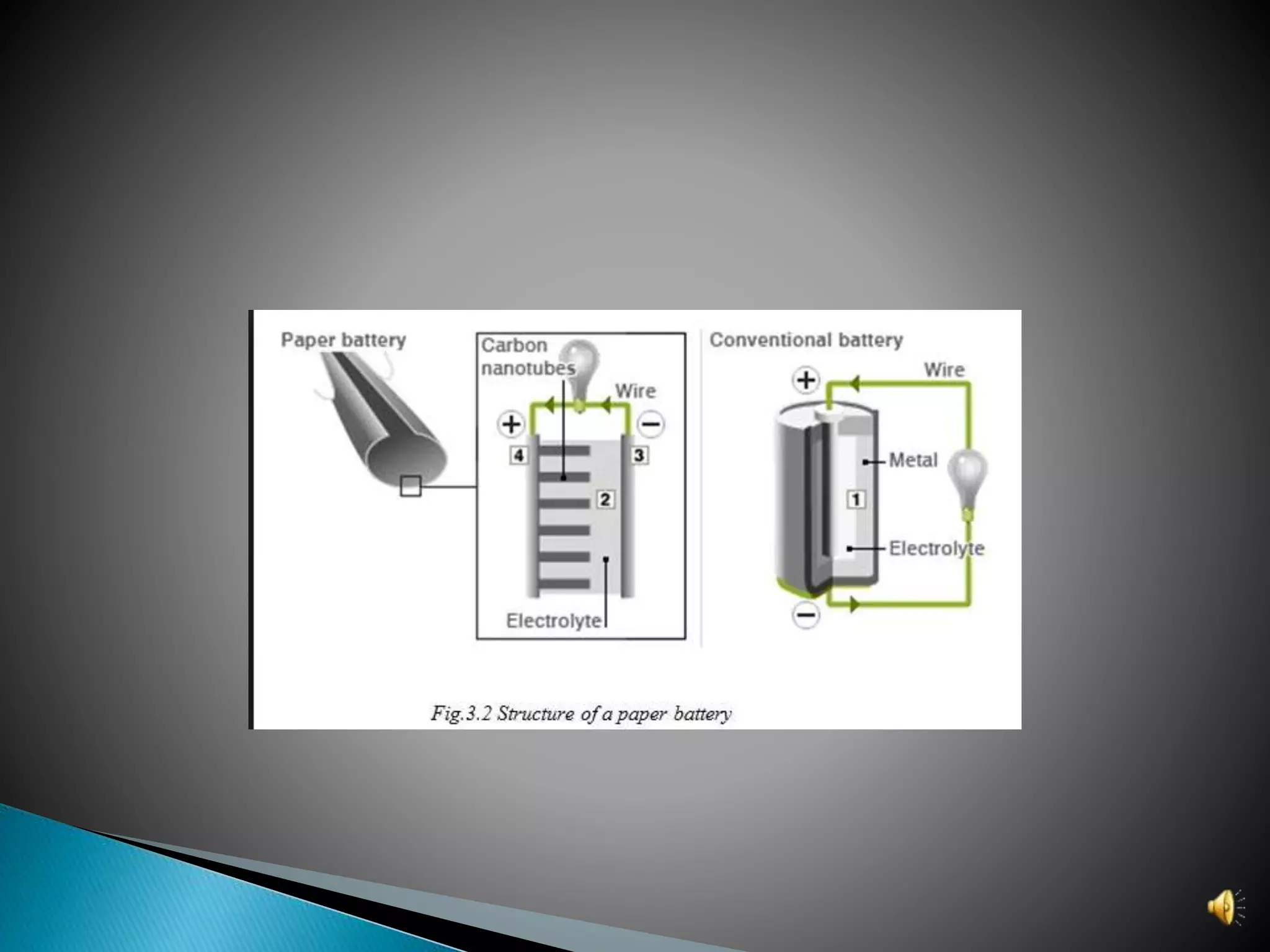 Paper battery

Carbon nanotubes

Wire

+

−

4

3

2

Electrolyte

Conventional battery

+

Wire

Metal

1

Electrolyte

−

Fig.3.2 Structure of a paper battery