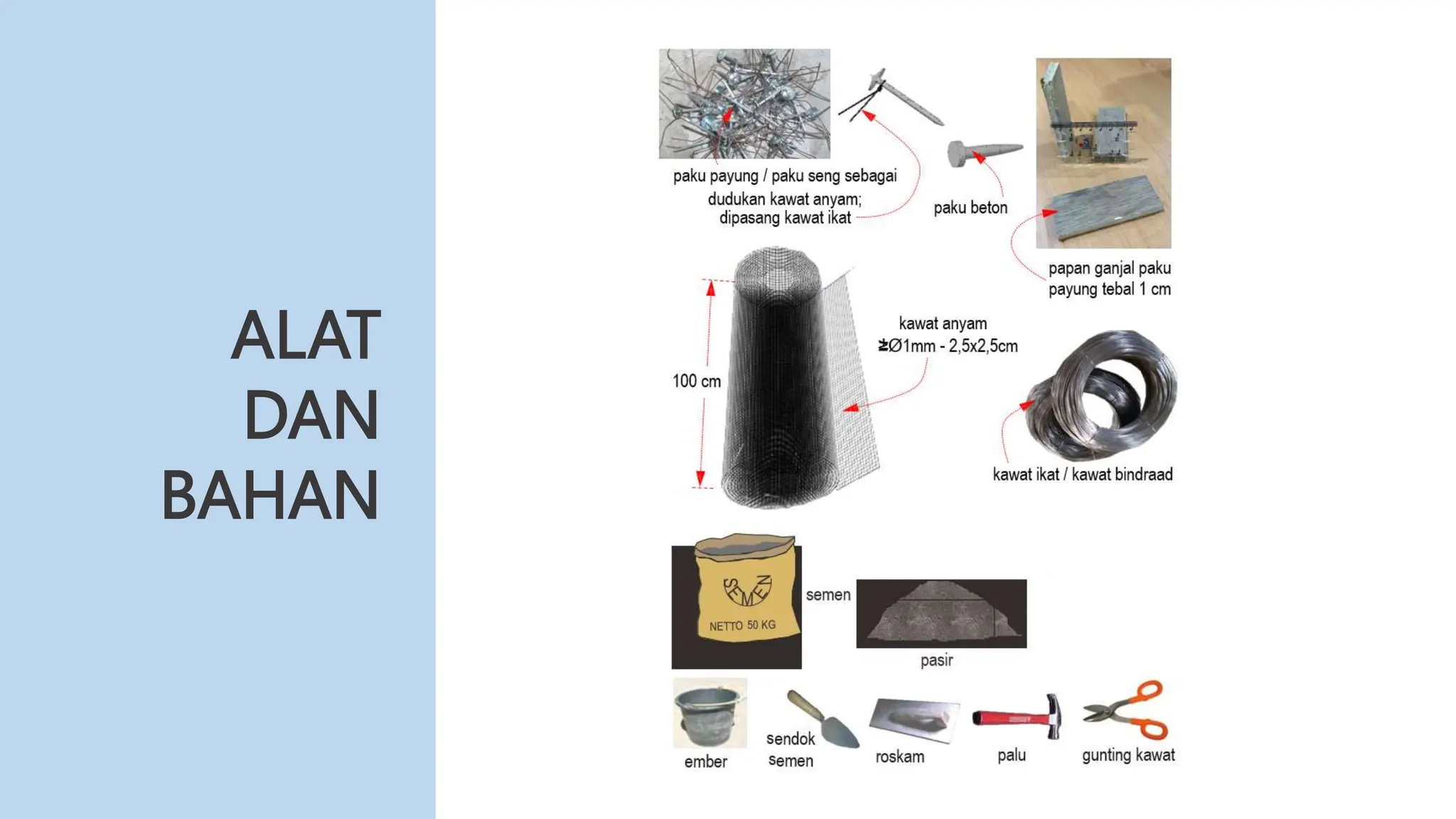 ALAT
DAN
BAHAN

paku payung / paku seng sebagai dudukan kawat anyam; dipasang kawat ikat

paku beton

papan ganjal paku payung tebal 1 cm

100 cm

kawat anyam
≥Ø1mm - 2,5x2,5cm

kawat ikat / kawat bindraad

SEMEN
NETTO 50 KG

semen

pasir

ember

sendok semen

roskam

palu

gunting kawat