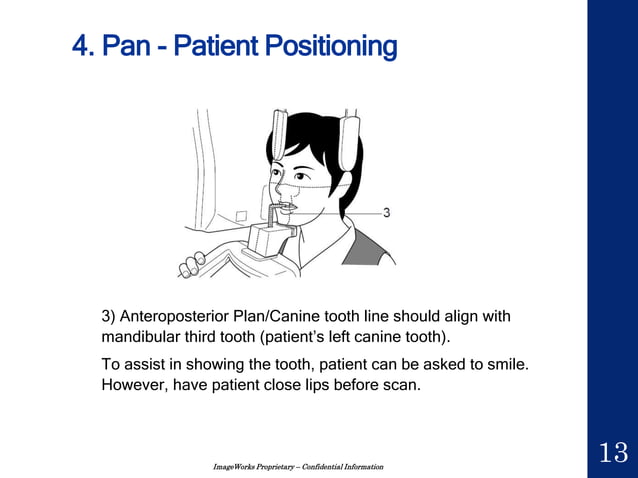 4. Pan - Patient Positioning

3

3) Anteroposterior Plan/Canine tooth line should align with mandibular third tooth (patient's left canine tooth).

To assist in showing the tooth, patient can be asked to smile. However, have patient close lips before scan.

ImageWorks Proprietary – Confidential Information

13