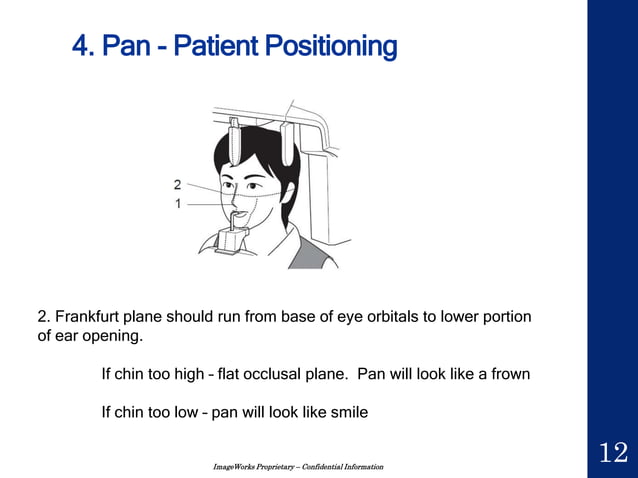 4. Pan - Patient Positioning

2

1

2. Frankfurt plane should run from base of eye orbitals to lower portion of ear opening.

If chin too high – flat occlusal plane. Pan will look like a frown

If chin too low – pan will look like smile

ImageWorks Proprietary – Confidential Information

12