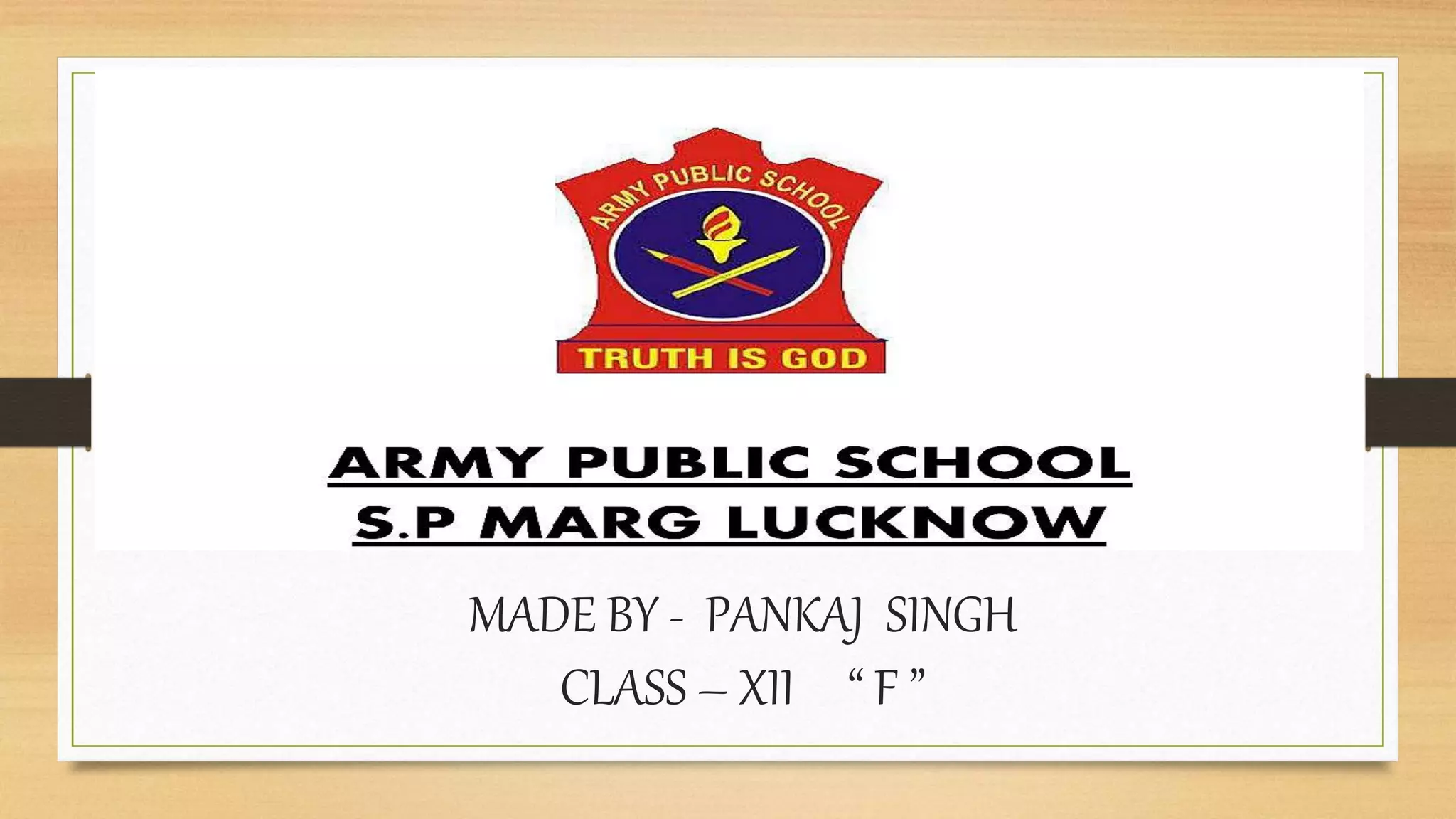 ARMY PUBLIC SCHOOL

TRUTH IS GOD

ARMY PUBLIC SCHOOL
S.P MARG LUCKNOW

MADE BY - PANKAJ SINGH
CLASS – XII “ F ”