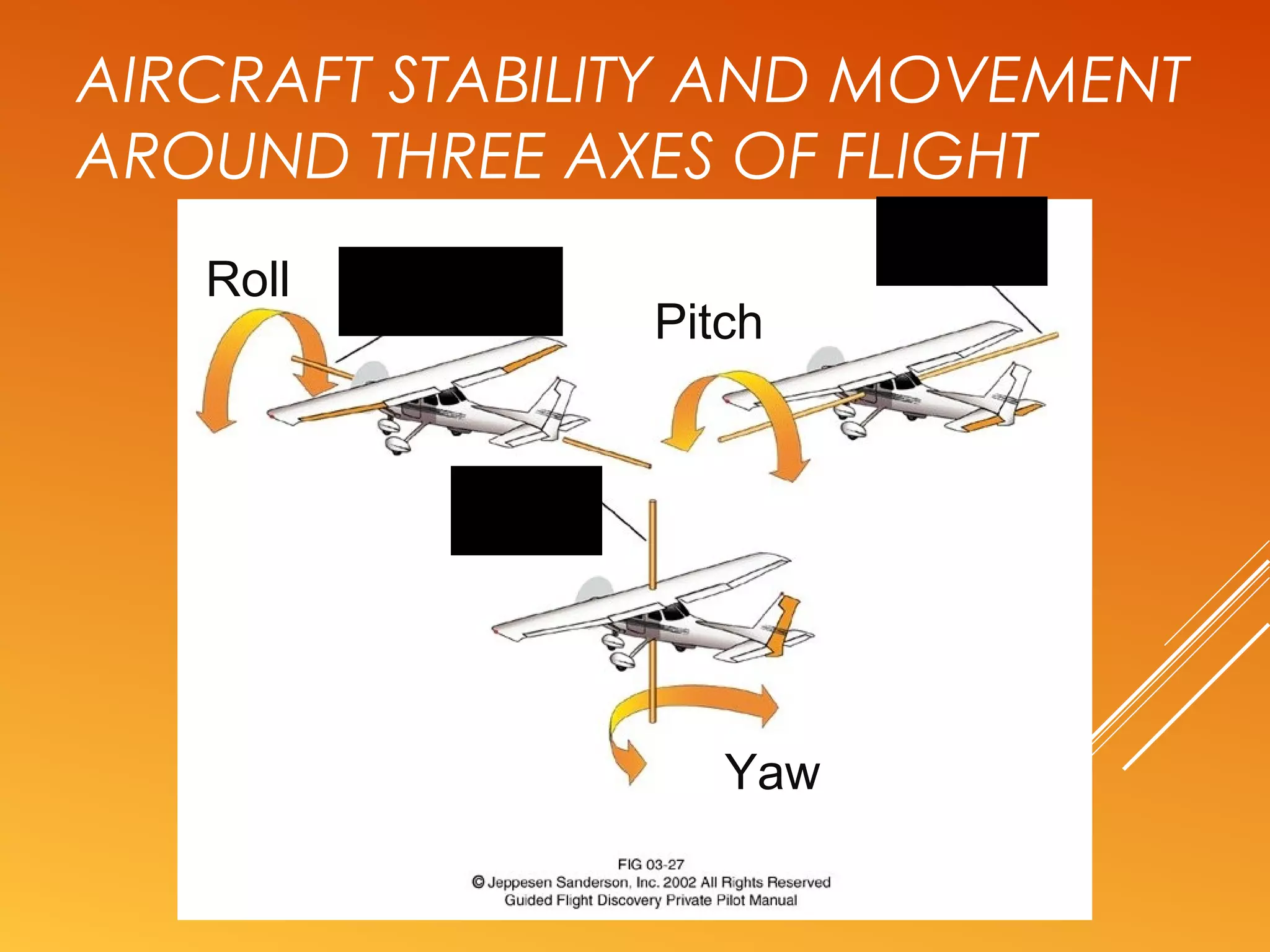 AIRCRAFT STABILITY AND MOVEMENT AROUND THREE AXES OF FLIGHT

Roll

Pitch

Yaw

FIG 03-27
© Jeppesen Sanderson, Inc. 2002 All Rights Reserved
Guided Flight Discovery Private Pilot Manual