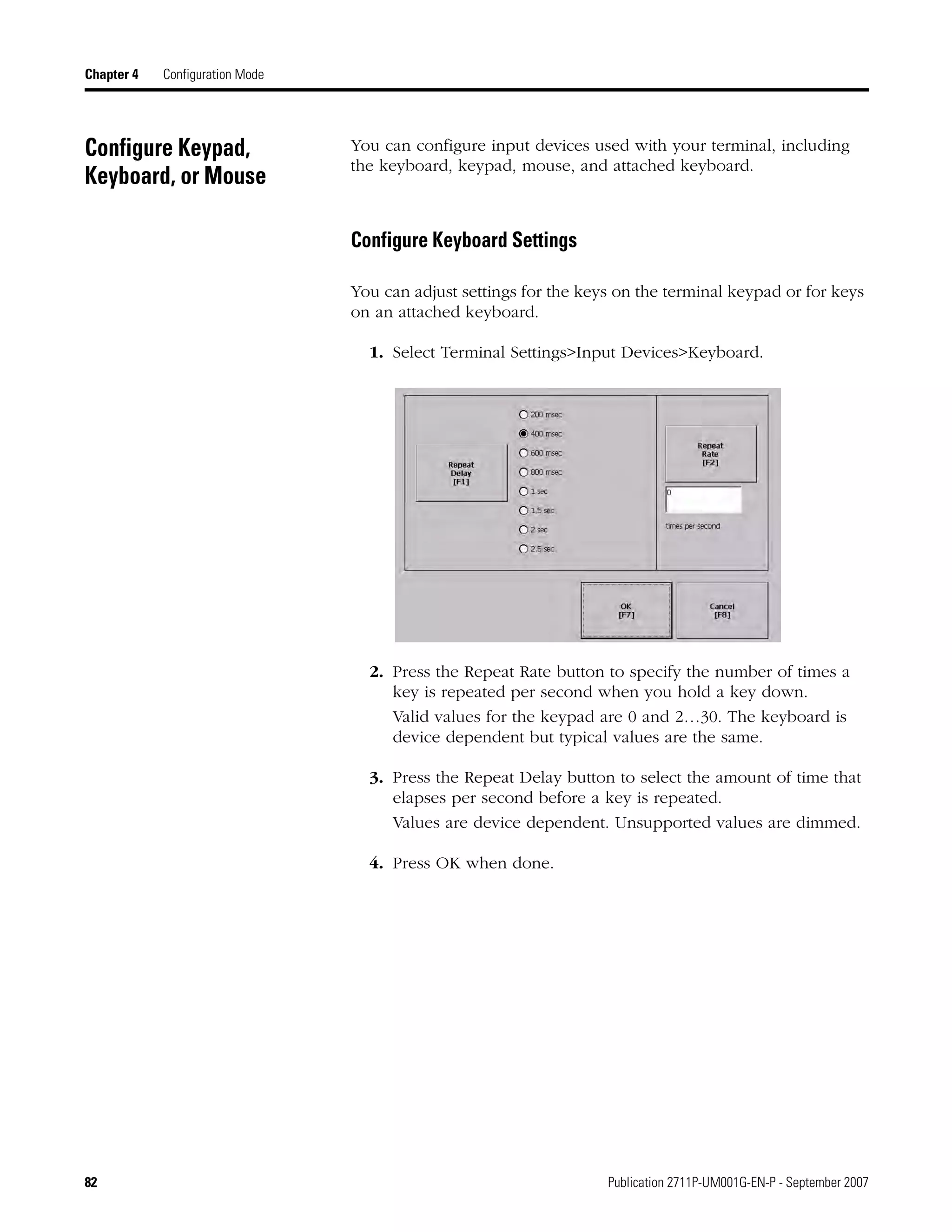 Chapter 4 Configuration Mode

Configure Keypad, Keyboard, or Mouse

You can configure input devices used with your terminal, including the keyboard, keypad, mouse, and attached keyboard.

Configure Keyboard Settings

You can adjust settings for the keys on the terminal keypad or for keys on an attached keyboard.

1. Select Terminal Settings>Input Devices>Keyboard.

Repeat Delay [F1]

200 msec
400 msec
600 msec
800 msec
1 sec
1.5 sec
2 sec
2.5 sec

Repeat Rate [F2]

0

times per second

OK [F7]

Cancel [F8]

2. Press the Repeat Rate button to specify the number of times a key is repeated per second when you hold a key down.

Valid values for the keypad are 0 and 2…30. The keyboard is device dependent but typical values are the same.

3. Press the Repeat Delay button to select the amount of time that elapses per second before a key is repeated.

Values are device dependent. Unsupported values are dimmed.

4. Press OK when done.

82

Publication 2711P-UM001G-EN-P - September 2007