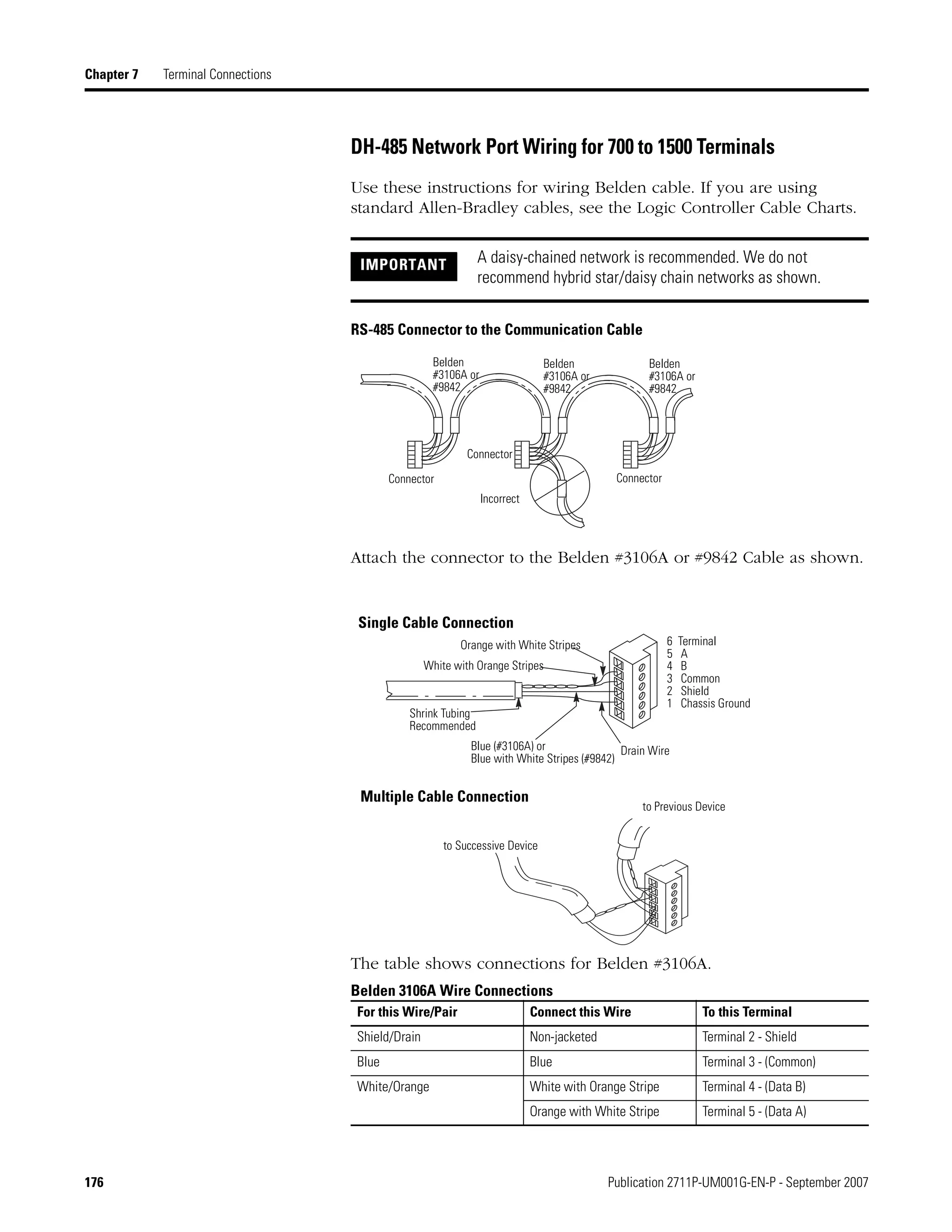 Chapter 7 Terminal Connections

DH-485 Network Port Wiring for 700 to 1500 Terminals

Use these instructions for wiring Belden cable. If you are using standard Allen-Bradley cables, see the Logic Controller Cable Charts.

IMPORTANT A daisy-chained network is recommended. We do not recommend hybrid star/daisy chain networks as shown.

RS-485 Connector to the Communication Cable

Belden #3106A or #9842

Belden #3106A or #9842

Belden #3106A or #9842

Connector

Connector

Connector

Incorrect

Attach the connector to the Belden #3106A or #9842 Cable as shown.

Single Cable Connection

Orange with White Stripes

White with Orange Stripes

Shrink Tubing Recommended

Blue (#3106A) or Blue with White Stripes (#9842)

Drain Wire

6 Terminal
5 A
4 B
3 Common
2 Shield
1 Chassis Ground

Multiple Cable Connection

to Previous Device

to Successive Device

The table shows connections for Belden #3106A.

Belden 3106A Wire Connections

| For this Wire/Pair | Connect this Wire | To this Terminal |
|---|---|---|
| Shield/Drain | Non-jacketed | Terminal 2 - Shield |
| Blue | Blue | Terminal 3 - (Common) |
| White/Orange | White with Orange Stripe | Terminal 4 - (Data B) |
| | Orange with White Stripe | Terminal 5 - (Data A) |

176

Publication 2711P-UM001G-EN-P - September 2007