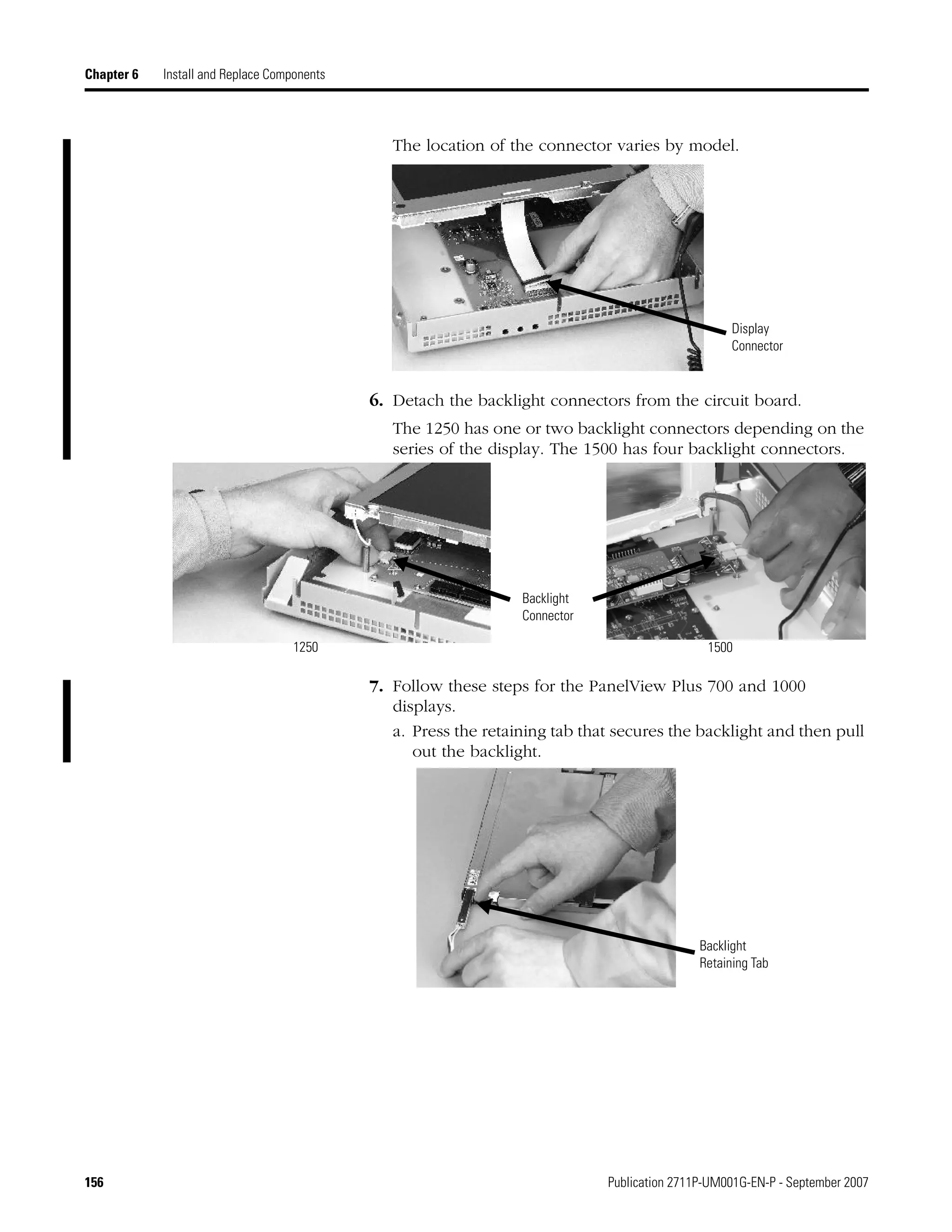 Chapter 6 Install and Replace Components

The location of the connector varies by model.

Display Connector

6. Detach the backlight connectors from the circuit board.

The 1250 has one or two backlight connectors depending on the series of the display. The 1500 has four backlight connectors.

Backlight Connector

1250

1500

7. Follow these steps for the PanelView Plus 700 and 1000 displays.

a. Press the retaining tab that secures the backlight and then pull out the backlight.

Backlight Retaining Tab

156

Publication 2711P-UM001G-EN-P - September 2007