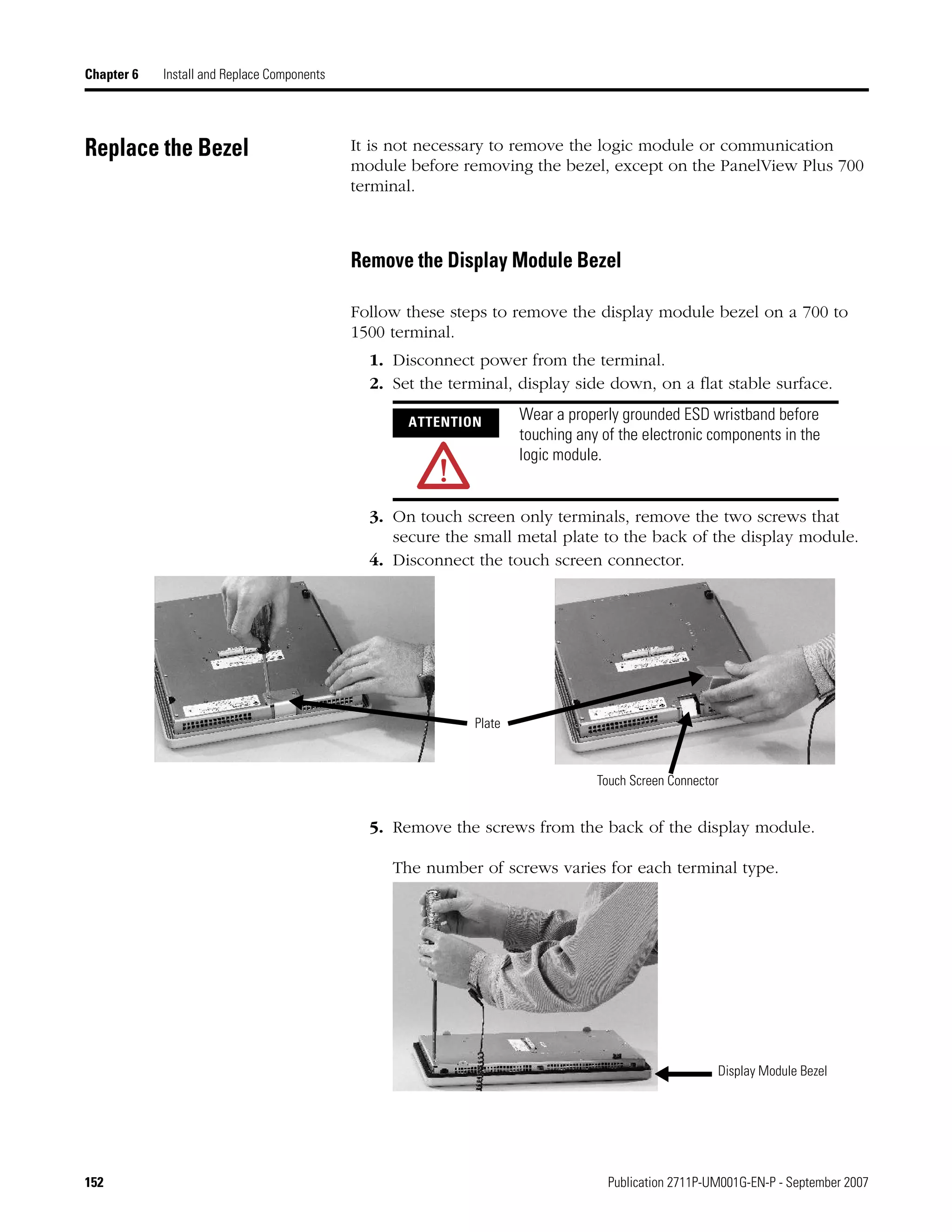 Chapter 6 Install and Replace Components

Replace the Bezel

It is not necessary to remove the logic module or communication module before removing the bezel, except on the PanelView Plus 700 terminal.

Remove the Display Module Bezel

Follow these steps to remove the display module bezel on a 700 to 1500 terminal.

1. Disconnect power from the terminal.
2. Set the terminal, display side down, on a flat stable surface.

ATTENTION

Wear a properly grounded ESD wristband before touching any of the electronic components in the logic module.

3. On touch screen only terminals, remove the two screws that secure the small metal plate to the back of the display module.
4. Disconnect the touch screen connector.

Plate

Touch Screen Connector

5. Remove the screws from the back of the display module.

The number of screws varies for each terminal type.

Display Module Bezel

152

Publication 2711P-UM001G-EN-P - September 2007