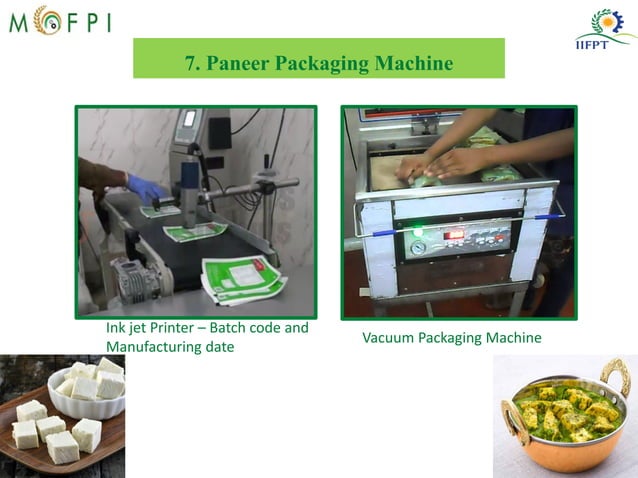 MOFPI

IIFPT

7. Paneer Packaging Machine

Ink jet Printer – Batch code and Manufacturing date

Vacuum Packaging Machine