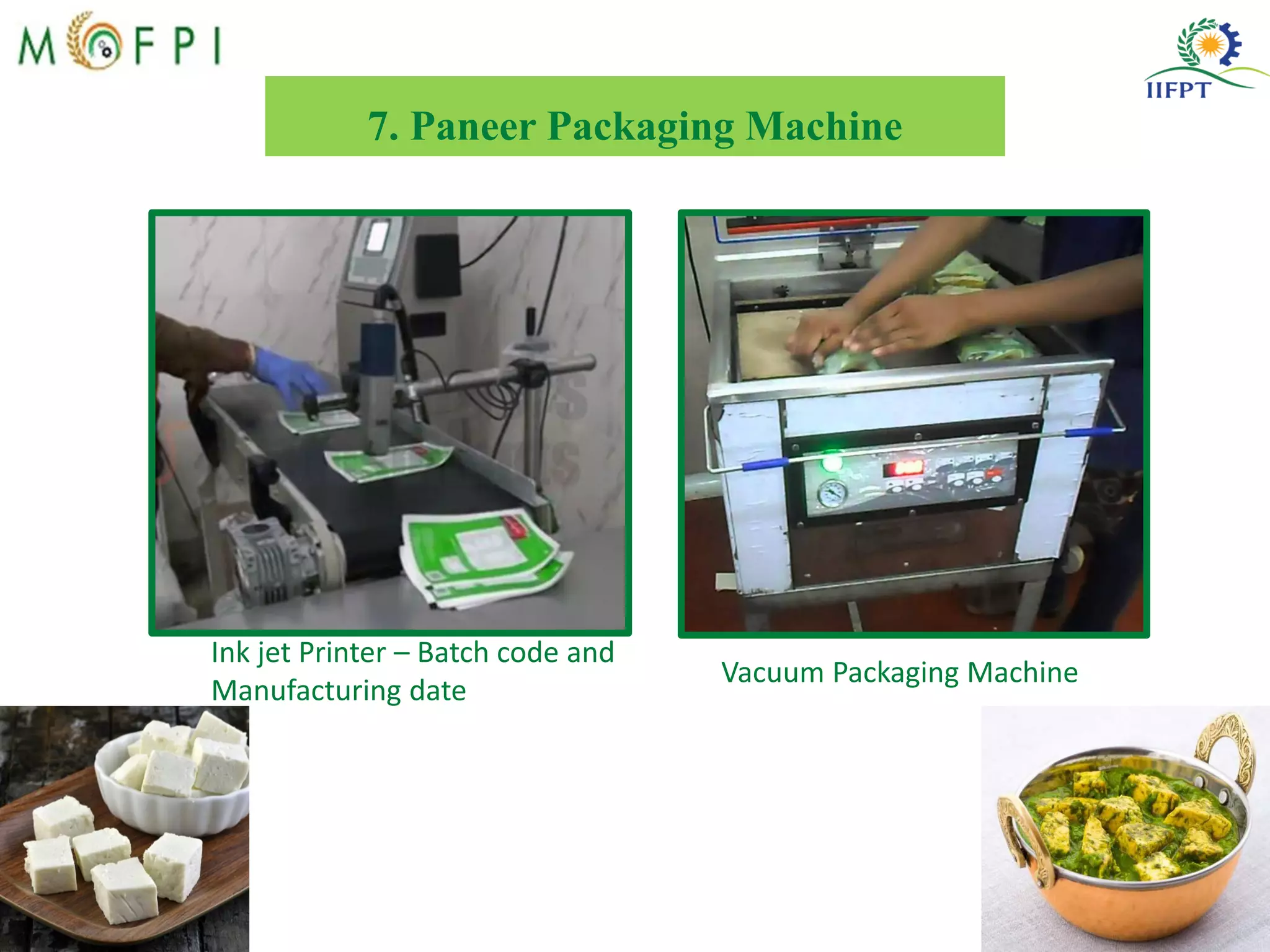 MOFPI

IIFPT

7. Paneer Packaging Machine

Ink jet Printer – Batch code and Manufacturing date

Vacuum Packaging Machine