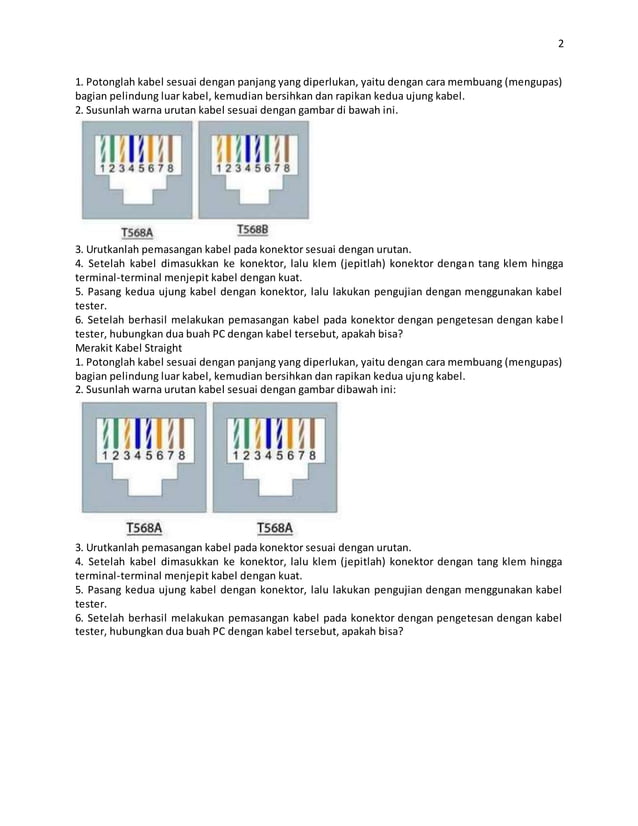 2

1. Potonglah kabel sesuai dengan panjang yang diperlukan, yaitu dengan cara membuang (mengupas) bagian pelindung luar kabel, kemudian bersihkan dan rapikan kedua ujung kabel.
2. Susunlah warna urutan kabel sesuai dengan gambar di bawah ini.

1 2 3 4 5 6 7 8
1 2 3 4 5 6 7 8
T568A
T568B

3. Urutkanlah pemasangan kabel pada konektor sesuai dengan urutan.
4. Setelah kabel dimasukkan ke konektor, lalu klem (jepitlah) konektor dengan tang klem hingga terminal-terminal menjepit kabel dengan kuat.
5. Pasang kedua ujung kabel dengan konektor, lalu lakukan pengujian dengan menggunakan kabel tester.
6. Setelah berhasil melakukan pemasangan kabel pada konektor dengan pengetesan dengan kabel tester, hubungkan dua buah PC dengan kabel tersebut, apakah bisa?
Merakit Kabel Straight
1. Potonglah kabel sesuai dengan panjang yang diperlukan, yaitu dengan cara membuang (mengupas) bagian pelindung luar kabel, kemudian bersihkan dan rapikan kedua ujung kabel.
2. Susunlah warna urutan kabel sesuai dengan gambar dibawah ini:

1 2 3 4 5 6 7 8
1 2 3 4 5 6 7 8
T568A
T568A

3. Urutkanlah pemasangan kabel pada konektor sesuai dengan urutan.
4. Setelah kabel dimasukkan ke konektor, lalu klem (jepitlah) konektor dengan tang klem hingga terminal-terminal menjepit kabel dengan kuat.
5. Pasang kedua ujung kabel dengan konektor, lalu lakukan pengujian dengan menggunakan kabel tester.
6. Setelah berhasil melakukan pemasangan kabel pada konektor dengan pengetesan dengan kabel tester, hubungkan dua buah PC dengan kabel tersebut, apakah bisa?