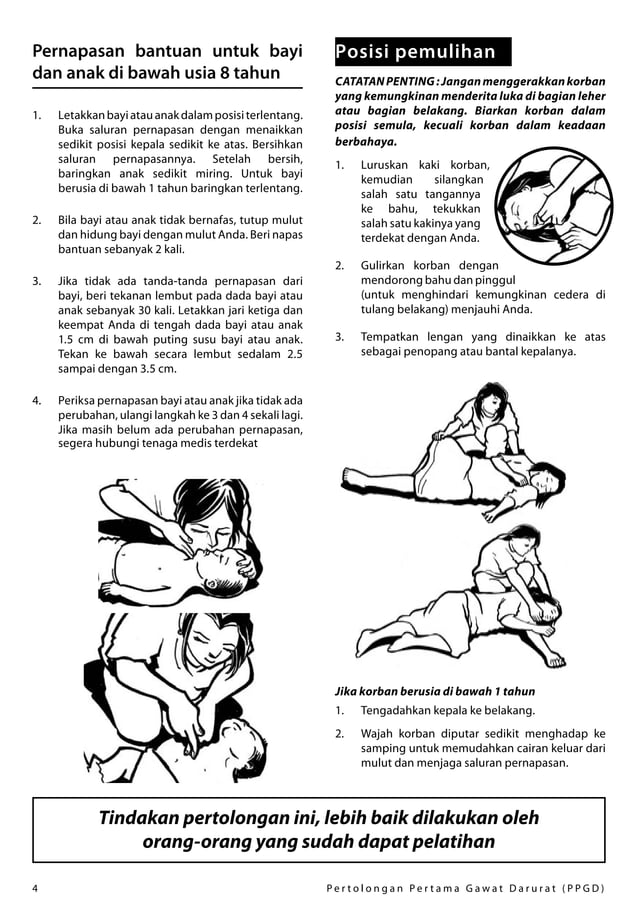 Pernapasan bantuan untuk bayi dan anak di bawah usia 8 tahun

1. Letakkan bayi atau anak dalam posisi terlentang. Buka saluran pernapasan dengan menaikkan sedikit posisi kepala sedikit ke atas. Bersihkan saluran pernapasannya. Setelah bersih, baringkan anak sedikit miring. Untuk bayi berusia di bawah 1 tahun baringkan terlentang.

2. Bila bayi atau anak tidak bernafas, tutup mulut dan hidung bayi dengan mulut Anda. Beri napas bantuan sebanyak 2 kali.

3. Jika tidak ada tanda-tanda pernapasan dari bayi, beri tekanan lembut pada dada bayi atau anak sebanyak 30 kali. Letakkan jari ketiga dan keempat Anda di tengah dada bayi atau anak 1.5 cm di bawah puting susu bayi atau anak. Tekan ke bawah secara lembut sedalam 2.5 sampai dengan 3.5 cm.

4. Periksa pernapasan bayi atau anak jika tidak ada perubahan, ulangi langkah ke 3 dan 4 sekali lagi. Jika masih belum ada perubahan pernapasan, segera hubungi tenaga medis terdekat

Posisi pemulihan

CATATAN PENTING : Jangan menggerakkan korban yang kemungkinan menderita luka di bagian leher atau bagian belakang. Biarkan korban dalam posisi semula, kecuali korban dalam keadaan berbahaya.

1. Luruskan kaki korban, kemudian silangkan salah satu tangannya ke bahu, tekukkan salah satu kakinya yang terdekat dengan Anda.

2. Gulirkan korban dengan mendorong bahu dan pinggul (untuk menghindari kemungkinan cedera di tulang belakang) menjauhi Anda.

3. Tempatkan lengan yang dinaikkan ke atas sebagai penopang atau bantal kepalanya.

Jika korban berusia di bawah 1 tahun

1. Tengadahkan kepala ke belakang.

2. Wajah korban diputar sedikit menghadap ke samping untuk memudahkan cairan keluar dari mulut dan menjaga saluran pernapasan.

Tindakan pertolongan ini, lebih baik dilakukan oleh orang-orang yang sudah dapat pelatihan

4 Pertolongan Pertama Gawat Darurat (PPGD)