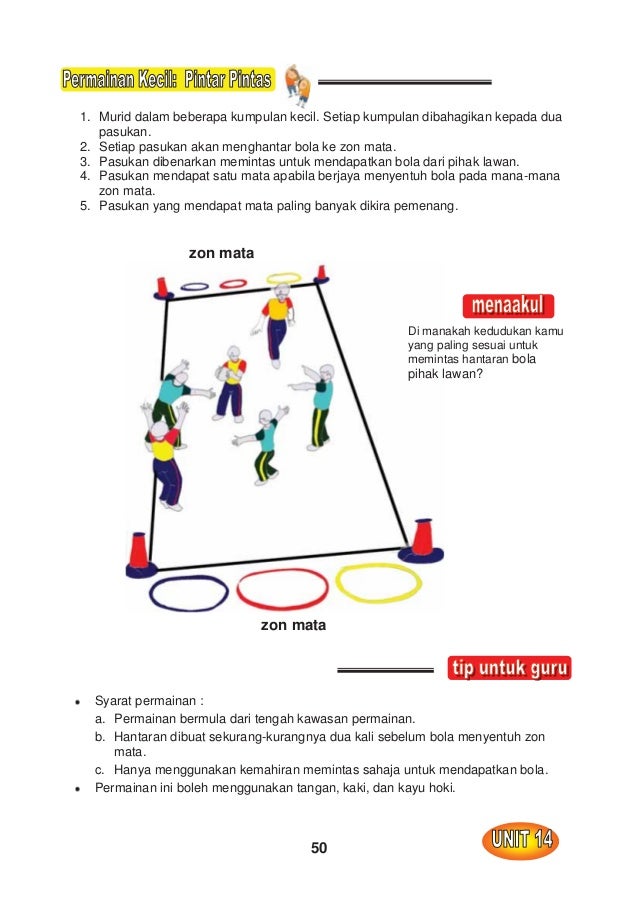 Permainan Kecil: Pintar Pintas

1. Murid dalam beberapa kumpulan kecil. Setiap kumpulan dibahagikan kepada dua pasukan.
2. Setiap pasukan akan menghantar bola ke zon mata.
3. Pasukan dibenarkan memintas untuk mendapatkan bola dari pihak lawan.
4. Pasukan mendapat satu mata apabila berjaya menyentuh bola pada mana-mana zon mata.
5. Pasukan yang mendapat mata paling banyak dikira pemenang.

zon mata

menaakul

Di manakah kedudukan kamu yang paling sesuai untuk memintas hantaran bola pihak lawan?

zon mata

tip untuk guru

• Syarat permainan :
a. Permainan bermula dari tengah kawasan permainan.
b. Hantaran dibuat sekurang-kurangnya dua kali sebelum bola menyentuh zon mata.
c. Hanya menggunakan kemahiran memintas sahaja untuk mendapatkan bola.
• Permainan ini boleh menggunakan tangan, kaki, dan kayu hoki.

50

UNIT 14