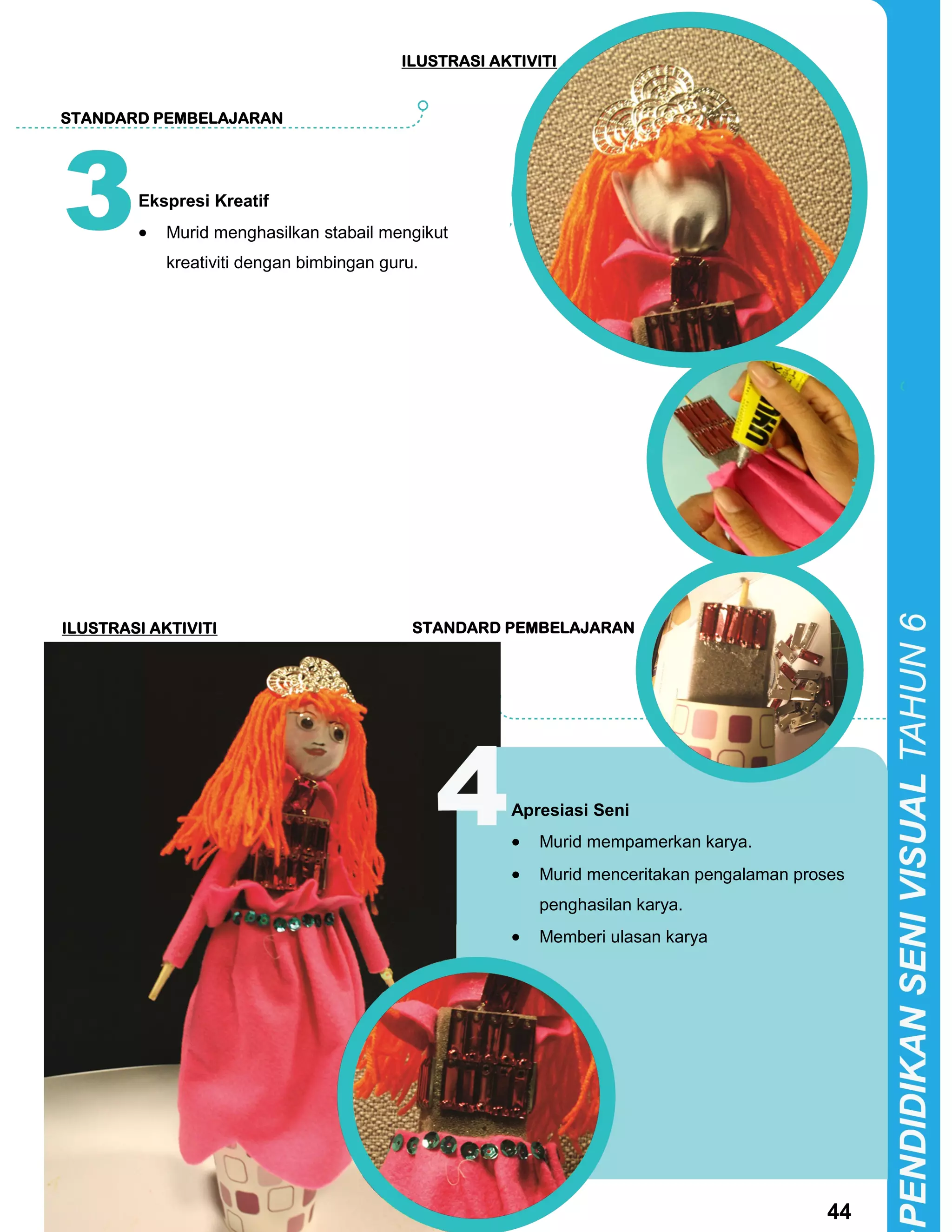 ILUSTRASI AKTIVITI

STANDARD PEMBELAJARAN

3

Ekspresi Kreatif

• Murid menghasilkan stabail mengikut kreativiti dengan bimbingan guru.

UHU

ILUSTRASI AKTIVITI

STANDARD PEMBELAJARAN

4

Apresiasi Seni

• Murid mempamerkan karya.
• Murid menceritakan pengalaman proses penghasilan karya.
• Memberi ulasan karya

PENDIDIKAN SENI VISUAL TAHUN 6

44