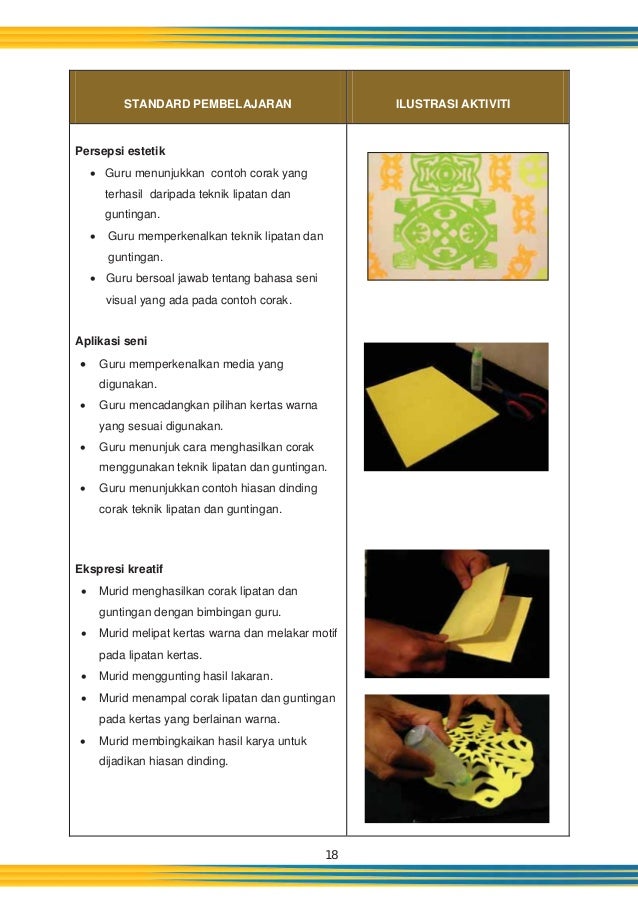 | STANDARD PEMBELAJARAN | ILUSTRASI AKTIVITI |
|---|---|
| **Persepsi estetik**<br>• Guru menunjukkan contoh corak yang terhasil daripada teknik lipatan dan guntingan.<br>• Guru memperkenalkan teknik lipatan dan guntingan.<br>• Guru bersoal jawab tentang bahasa seni visual yang ada pada contoh corak.<br><br>**Aplikasi seni**<br>• Guru memperkenalkan media yang digunakan.<br>• Guru mencadangkan pilihan kertas warna yang sesuai digunakan.<br>• Guru menunjuk cara menghasilkan corak menggunakan teknik lipatan dan guntingan.<br>• Guru menunjukkan contoh hiasan dinding corak teknik lipatan dan guntingan.<br><br>**Ekspresi kreatif**<br>• Murid menghasilkan corak lipatan dan guntingan dengan bimbingan guru.<br>• Murid melipat kertas warna dan melakar motif pada lipatan kertas.<br>• Murid menggunting hasil lakaran.<br>• Murid menampal corak lipatan dan guntingan pada kertas yang berlainan warna.<br>• Murid membingkaikan hasil karya untuk dijadikan hiasan dinding. | |

18