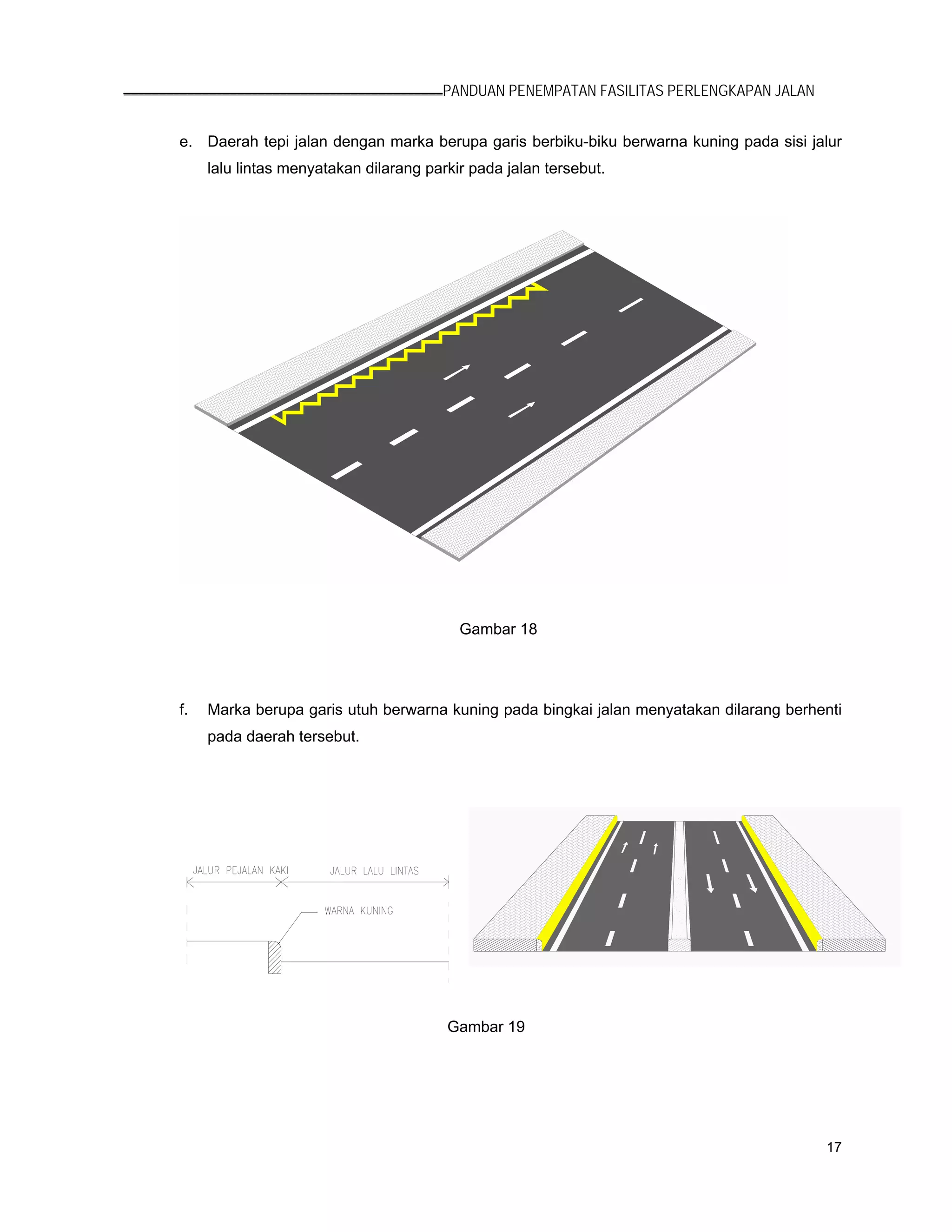 PANDUAN PENEMPATAN FASILITAS PERLENGKAPAN JALAN

e. Daerah tepi jalan dengan marka berupa garis berbiku-biku berwarna kuning pada sisi jalur lalu lintas menyatakan dilarang parkir pada jalan tersebut.

Gambar 18

f. Marka berupa garis utuh berwarna kuning pada bingkai jalan menyatakan dilarang berhenti pada daerah tersebut.

JALUR PEJALAN KAKI

JALUR LALU LINTAS

WARNA KUNING

Gambar 19

17