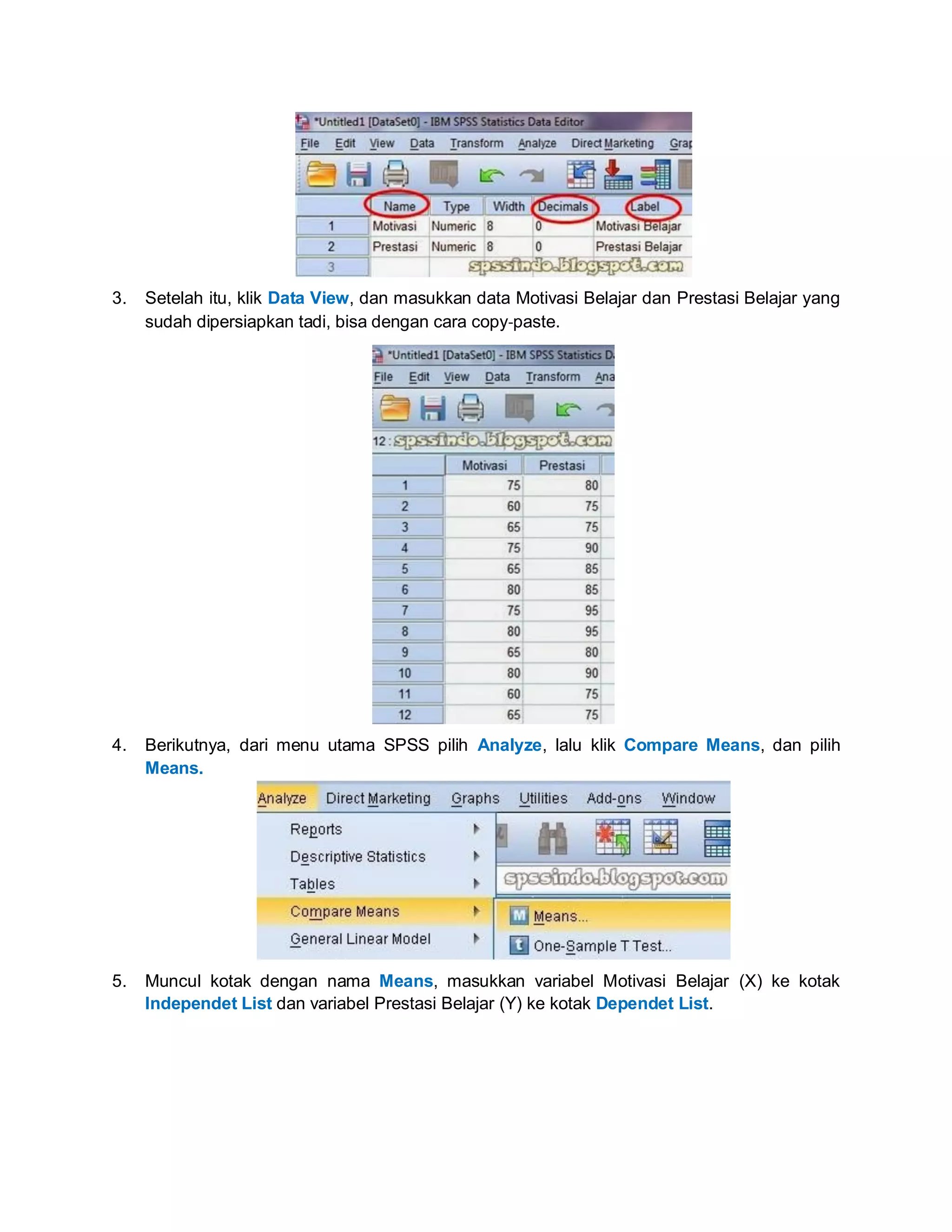 *Untitled1 [DataSet0] - IBM SPSS Statistics Data Editor

File Edit View Data Transform Analyze Direct Marketing Grap

| | Name | Type | Width | Decimals | Label |
|---|---|---|---|---|---|
| 1 | Motivasi | Numeric | 8 | 0 | Motivasi Belajar |
| 2 | Prestasi | Numeric | 8 | 0 | Prestasi Belajar |
| 3 | | | | | |

spssindo.blogspot.com

3. Setelah itu, klik Data View, dan masukkan data Motivasi Belajar dan Prestasi Belajar yang sudah dipersiapkan tadi, bisa dengan cara copy-paste.

*Untitled1 [DataSet0] - IBM SPSS Statistics D

File Edit View Data Transform Ana

12 : spssindo.blogspot.com

| | Motivasi | Prestasi |
|---|---|---|
| 1 | 75 | 80 |
| 2 | 60 | 75 |
| 3 | 65 | 75 |
| 4 | 75 | 90 |
| 5 | 65 | 85 |
| 6 | 80 | 85 |
| 7 | 75 | 95 |
| 8 | 80 | 95 |
| 9 | 65 | 80 |
| 10 | 80 | 90 |
| 11 | 60 | 75 |
| 12 | 65 | 75 |

4. Berikutnya, dari menu utama SPSS pilih Analyze, lalu klik Compare Means, dan pilih Means.

Analyze Direct Marketing Graphs Utilities Add-ons Window

Reports
Descriptive Statistics
Tables
Compare Means
General Linear Model

spssindo.blogspot.com

Means...
One-Sample T Test...

5. Muncul kotak dengan nama Means, masukkan variabel Motivasi Belajar (X) ke kotak Independet List dan variabel Prestasi Belajar (Y) ke kotak Dependet List.