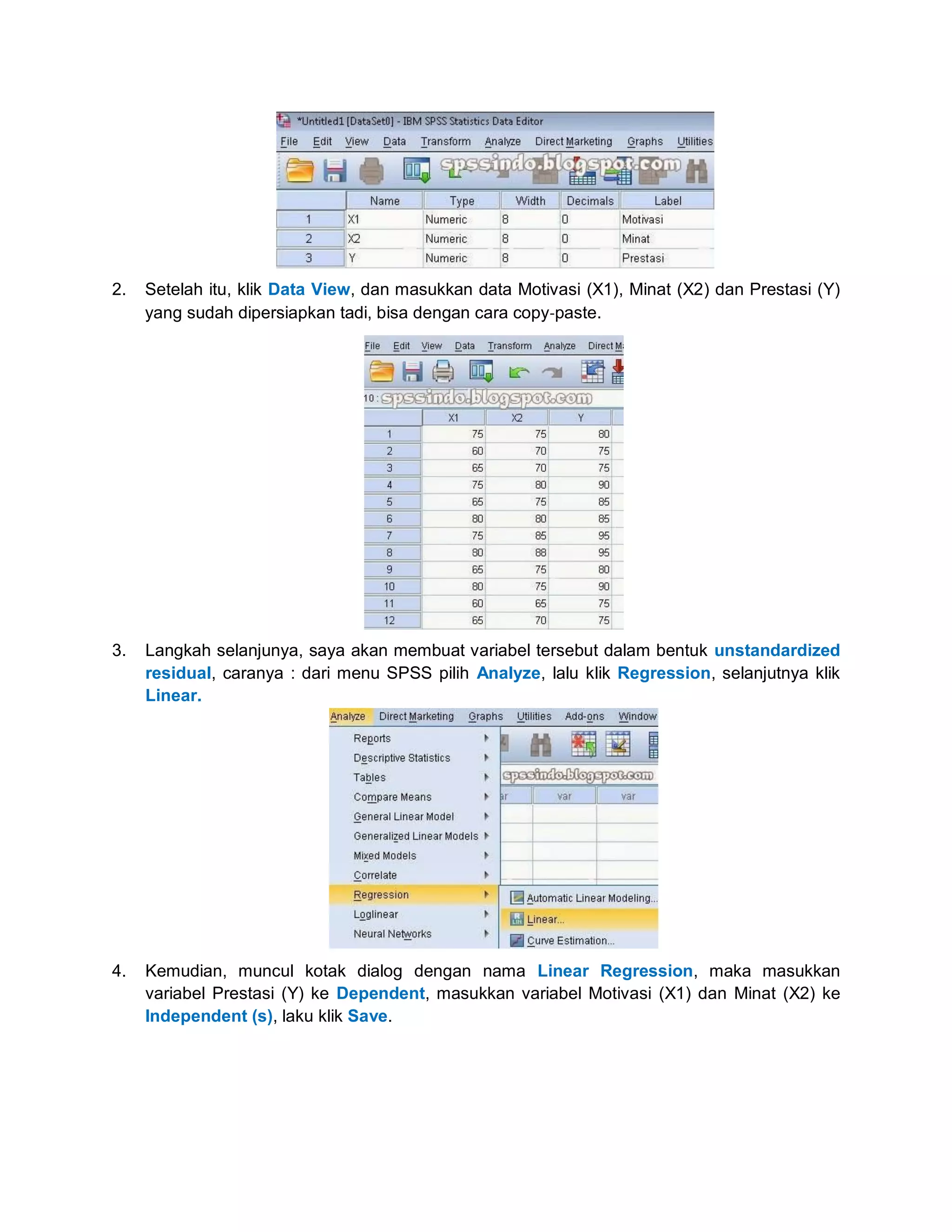 *Untitled1 [DataSet0] - IBM SPSS Statistics Data Editor

File Edit View Data Transform Analyze Direct Marketing Graphs Utilities

spssindo.blogspot.com

| | Name | Type | Width | Decimals | Label |
|---|---|---|---|---|---|
| 1 | X1 | Numeric | 8 | 0 | Motivasi |
| 2 | X2 | Numeric | 8 | 0 | Minat |
| 3 | Y | Numeric | 8 | 0 | Prestasi |

2. Setelah itu, klik Data View, dan masukkan data Motivasi (X1), Minat (X2) dan Prestasi (Y) yang sudah dipersiapkan tadi, bisa dengan cara copy-paste.

File Edit View Data Transform Analyze Direct M

10 : spssindo.blogspot.com

| | X1 | X2 | Y |
|---|---|---|---|
| 1 | 75 | 75 | 80 |
| 2 | 60 | 70 | 75 |
| 3 | 65 | 70 | 75 |
| 4 | 75 | 80 | 90 |
| 5 | 65 | 75 | 85 |
| 6 | 80 | 80 | 85 |
| 7 | 75 | 85 | 95 |
| 8 | 80 | 88 | 95 |
| 9 | 65 | 75 | 80 |
| 10 | 80 | 75 | 90 |
| 11 | 60 | 65 | 75 |
| 12 | 65 | 70 | 75 |

3. Langkah selanjunya, saya akan membuat variabel tersebut dalam bentuk unstandardized residual, caranya : dari menu SPSS pilih Analyze, lalu klik Regression, selanjutnya klik Linear.

Analyze Direct Marketing Graphs Utilities Add-ons Window

Reports
Descriptive Statistics
Tables
Compare Means
General Linear Model
Generalized Linear Models
Mixed Models
Correlate
Regression
Loglinear
Neural Networks

spssindo.blogspot.com
ar var var

Automatic Linear Modeling...
Linear...
Curve Estimation...

4. Kemudian, muncul kotak dialog dengan nama Linear Regression, maka masukkan variabel Prestasi (Y) ke Dependent, masukkan variabel Motivasi (X1) dan Minat (X2) ke Independent (s), laku klik Save.