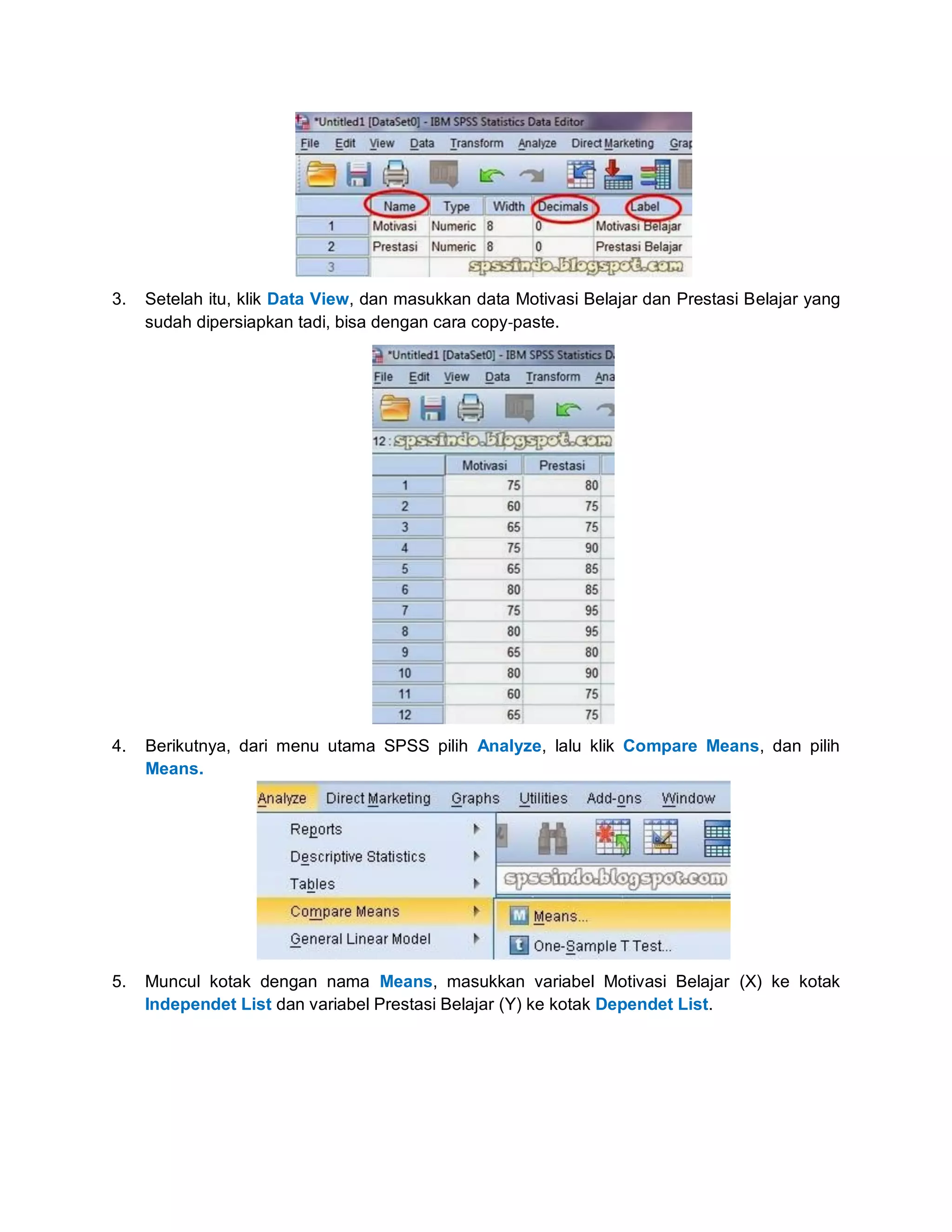 *Untitled1 [DataSet0] - IBM SPSS Statistics Data Editor

File Edit View Data Transform Analyze Direct Marketing Grap

| | Name | Type | Width | Decimals | Label |
|---|---|---|---|---|---|
| 1 | Motivasi | Numeric | 8 | 0 | Motivasi Belajar |
| 2 | Prestasi | Numeric | 8 | 0 | Prestasi Belajar |
| 3 | | | | | |

spssindo.blogspot.com

3. Setelah itu, klik Data View, dan masukkan data Motivasi Belajar dan Prestasi Belajar yang sudah dipersiapkan tadi, bisa dengan cara copy-paste.

*Untitled1 [DataSet0] - IBM SPSS Statistics D

File Edit View Data Transform Ana

12 : spssindo.blogspot.com

| | Motivasi | Prestasi |
|---|---|---|
| 1 | 75 | 80 |
| 2 | 60 | 75 |
| 3 | 65 | 75 |
| 4 | 75 | 90 |
| 5 | 65 | 85 |
| 6 | 80 | 85 |
| 7 | 75 | 95 |
| 8 | 80 | 95 |
| 9 | 65 | 80 |
| 10 | 80 | 90 |
| 11 | 60 | 75 |
| 12 | 65 | 75 |

4. Berikutnya, dari menu utama SPSS pilih Analyze, lalu klik Compare Means, dan pilih Means.

Analyze Direct Marketing Graphs Utilities Add-ons Window

Reports
Descriptive Statistics
Tables
Compare Means
General Linear Model

spssindo.blogspot.com

Means...
One-Sample T Test...

5. Muncul kotak dengan nama Means, masukkan variabel Motivasi Belajar (X) ke kotak Independet List dan variabel Prestasi Belajar (Y) ke kotak Dependet List.