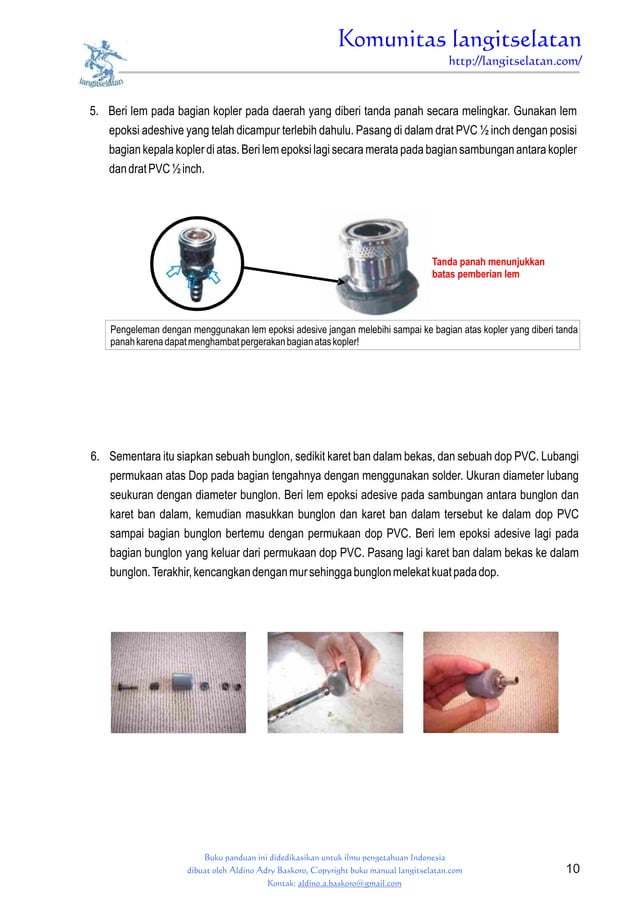 langitselatan

Komunitas langitselatan
http://langitselatan.com/

5. Beri lem pada bagian kopler pada daerah yang diberi tanda panah secara melingkar. Gunakan lem epoksi adeshive yang telah dicampur terlebih dahulu. Pasang di dalam drat PVC ½ inch dengan posisi bagian kepala kopler di atas. Beri lem epoksi lagi secara merata pada bagian sambungan antara kopler dan drat PVC ½ inch.

Tanda panah menunjukkan batas pemberian lem

Pengeleman dengan menggunakan lem epoksi adesive jangan melebihi sampai ke bagian atas kopler yang diberi tanda panah karena dapat menghambat pergerakan bagian atas kopler!

6. Sementara itu siapkan sebuah bunglon, sedikit karet ban dalam bekas, dan sebuah dop PVC. Lubangi permukaan atas Dop pada bagian tengahnya dengan menggunakan solder. Ukuran diameter lubang seukuran dengan diameter bunglon. Beri lem epoksi adesive pada sambungan antara bunglon dan karet ban dalam, kemudian masukkan bunglon dan karet ban dalam tersebut ke dalam dop PVC sampai bagian bunglon bertemu dengan permukaan dop PVC. Beri lem epoksi adesive lagi pada bagian bunglon yang keluar dari permukaan dop PVC. Pasang lagi karet ban dalam bekas ke dalam bunglon. Terakhir, kencangkan dengan mur sehingga bunglon melekat kuat pada dop.

Buku panduan ini didedikasikan untuk ilmu pengetahuan Indonesia
dibuat oleh Aldino Adry Baskoro, Copyright buku manual langitselatan.com
Kontak: aldino.a.baskoro@gmail.com

10