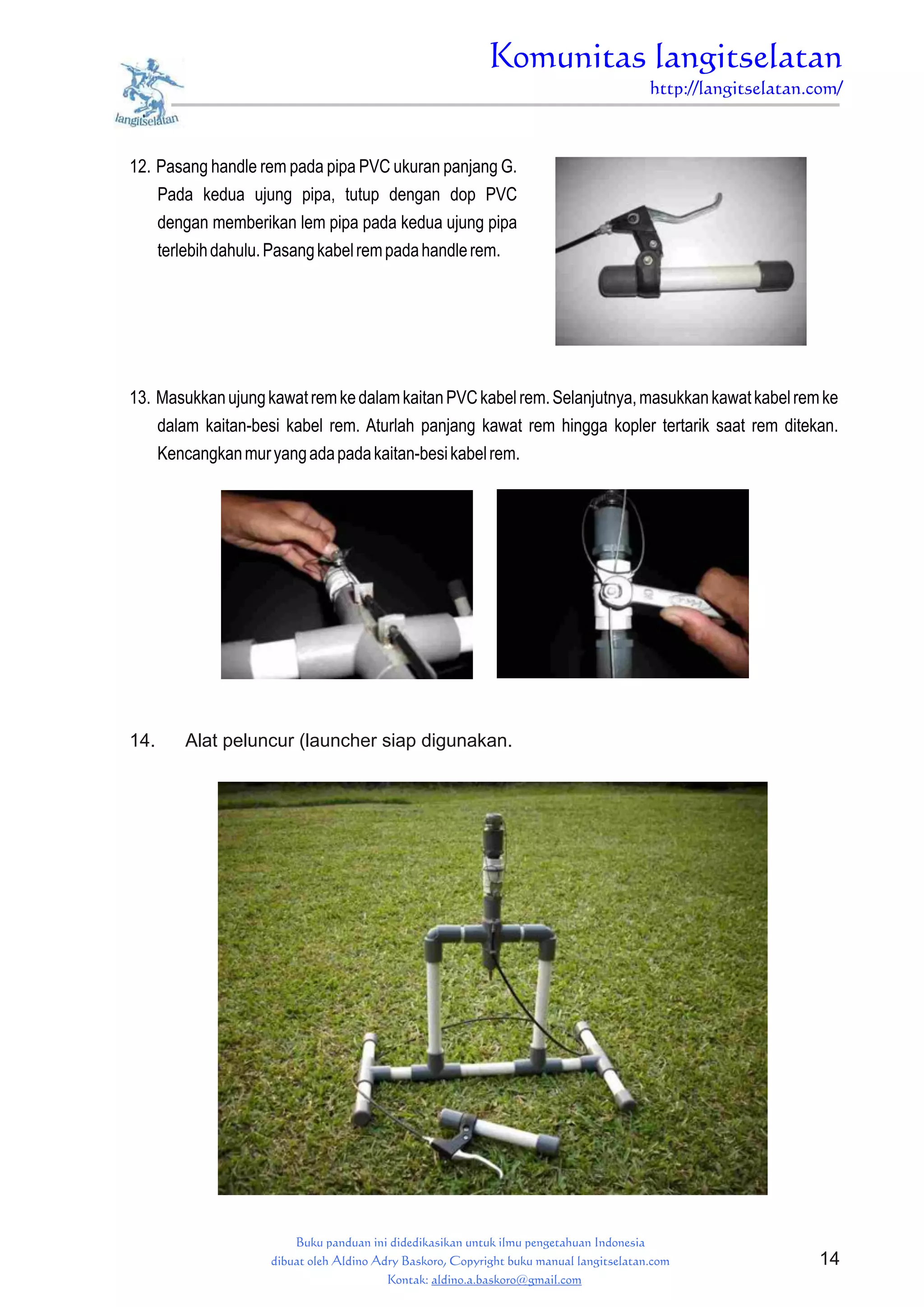 langitselatan

Komunitas langitselatan
http://langitselatan.com/

12. Pasang handle rem pada pipa PVC ukuran panjang G. Pada kedua ujung pipa, tutup dengan dop PVC dengan memberikan lem pipa pada kedua ujung pipa terlebih dahulu. Pasang kabel rem pada handle rem.

13. Masukkan ujung kawat rem ke dalam kaitan PVC kabel rem. Selanjutnya, masukkan kawat kabel rem ke dalam kaitan-besi kabel rem. Aturlah panjang kawat rem hingga kopler tertarik saat rem ditekan. Kencangkan mur yang ada pada kaitan-besi kabel rem.

14. Alat peluncur (launcher siap digunakan.

Buku panduan ini didedikasikan untuk ilmu pengetahuan Indonesia
dibuat oleh Aldino Adry Baskoro, Copyright buku manual langitselatan.com
Kontak: aldino.a.baskoro@gmail.com

14