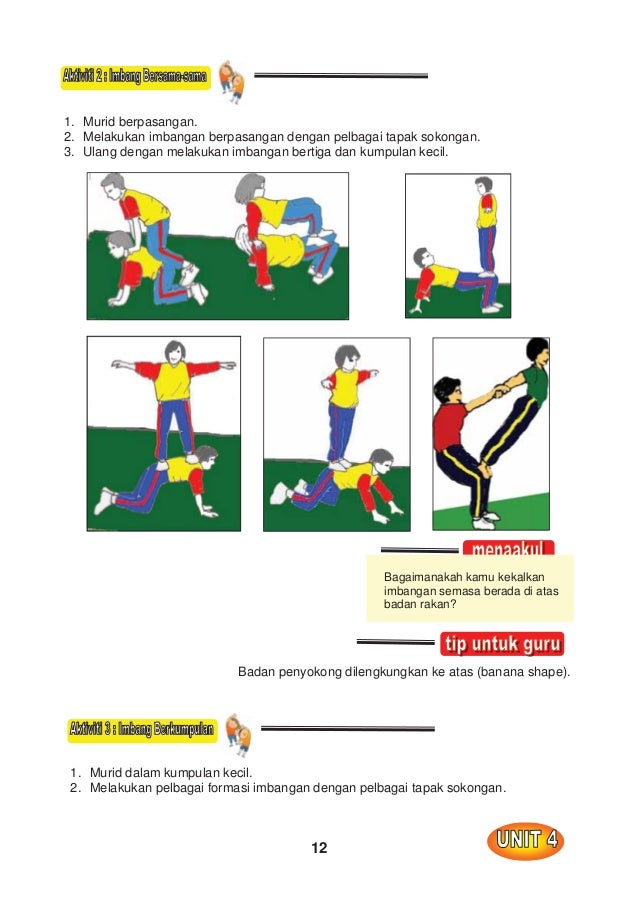 Aktiviti 2 : Imbang Bersama-sama

1. Murid berpasangan.
2. Melakukan imbangan berpasangan dengan pelbagai tapak sokongan.
3. Ulang dengan melakukan imbangan bertiga dan kumpulan kecil.

menaakul

Bagaimanakah kamu kekalkan imbangan semasa berada di atas badan rakan?

tip untuk guru

Badan penyokong dilengkungkan ke atas (banana shape).

Aktiviti 3 : Imbang Berkumpulan

1. Murid dalam kumpulan kecil.
2. Melakukan pelbagai formasi imbangan dengan pelbagai tapak sokongan.

12

UNIT 4