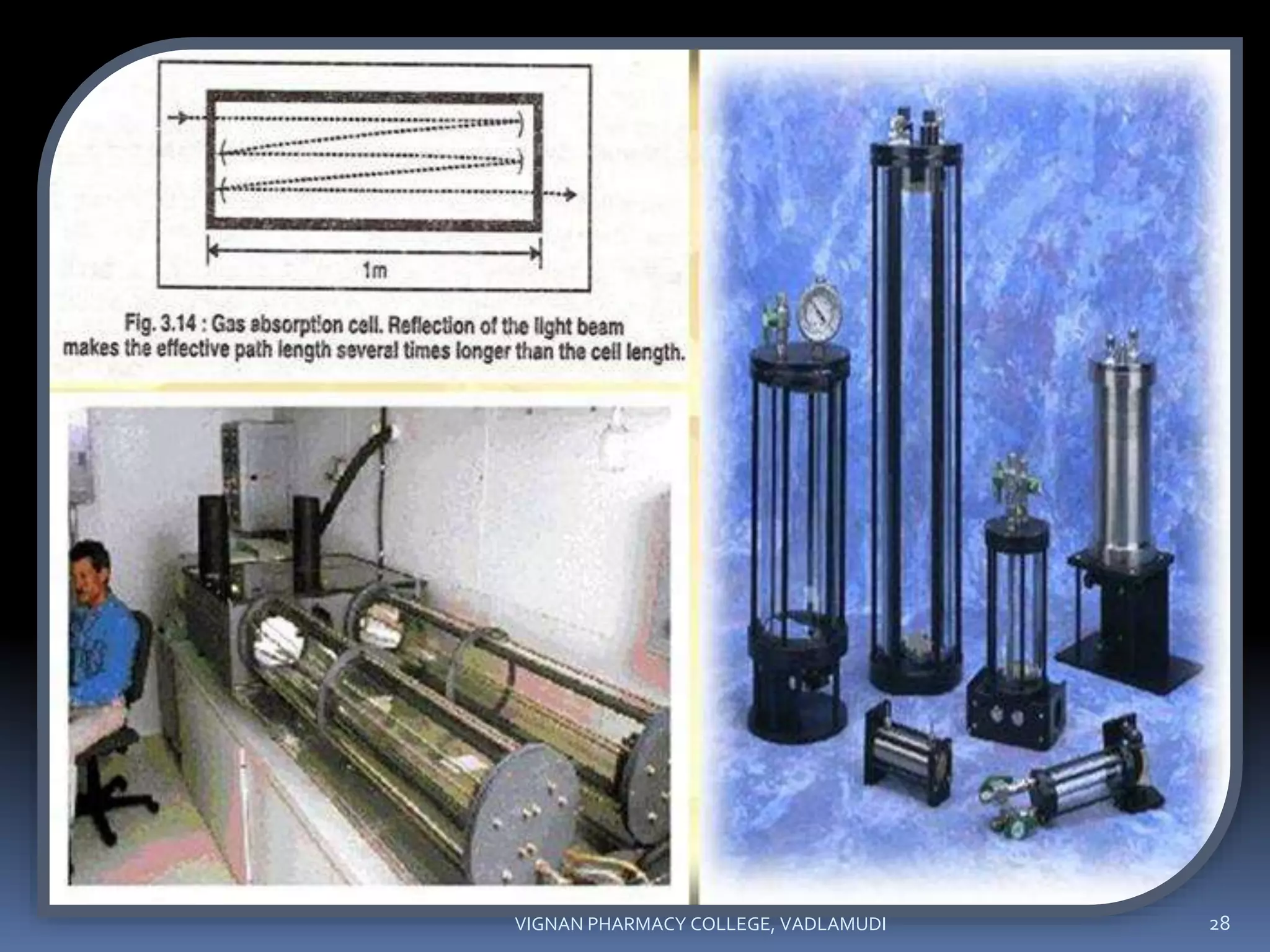 1m

Fig. 3.14 : Gas absorption cell. Reflection of the light beam makes the effective path length several times longer than the cell length.

VIGNAN PHARMACY COLLEGE, VADLAMUDI

28