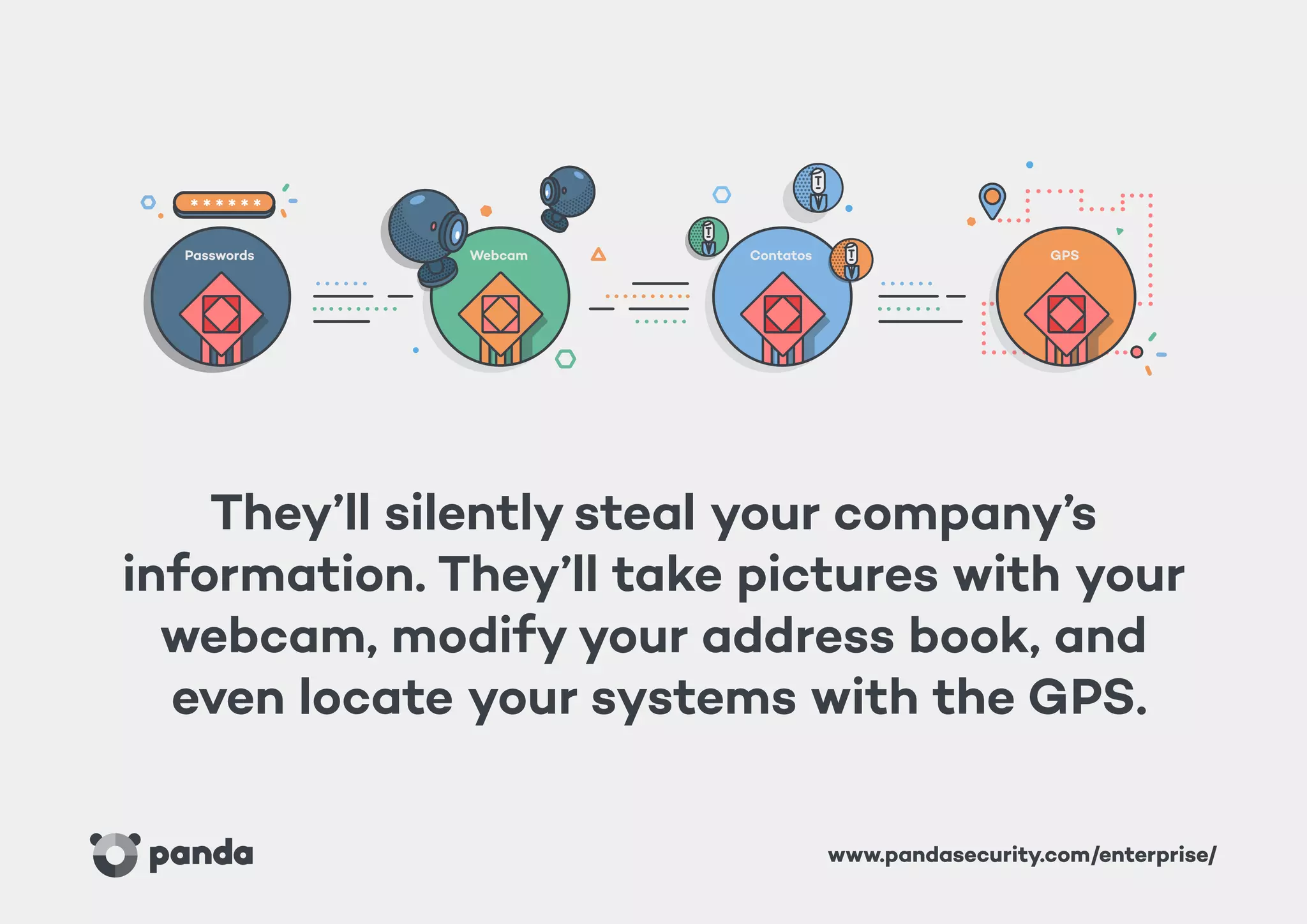 ******

Passwords

Webcam

Contatos

GPS

They'll silently steal your company's information. They'll take pictures with your webcam, modify your address book, and even locate your systems with the GPS.

panda

www.pandasecurity.com/enterprise/