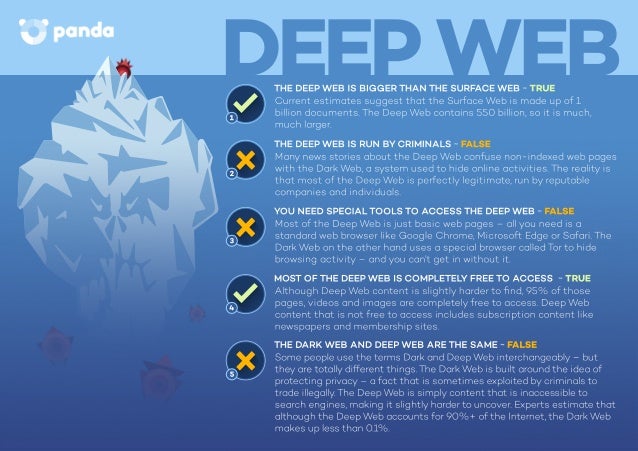 panda

DEEP WEB

1
THE DEEP WEB IS BIGGER THAN THE SURFACE WEB - TRUE
Current estimates suggest that the Surface Web is made up of 1 billion documents. The Deep Web contains 550 billion, so it is much, much larger.

2
THE DEEP WEB IS RUN BY CRIMINALS - FALSE
Many news stories about the Deep Web confuse non-indexed web pages with the Dark Web, a system used to hide online activities. The reality is that most of the Deep Web is perfectly legitimate, run by reputable companies and individuals.

3
YOU NEED SPECIAL TOOLS TO ACCESS THE DEEP WEB - FALSE
Most of the Deep Web is just basic web pages – all you need is a standard web browser like Google Chrome, Microsoft Edge or Safari. The Dark Web on the other hand uses a special browser called Tor to hide browsing activity – and you can't get in without it.

4
MOST OF THE DEEP WEB IS COMPLETELY FREE TO ACCESS - TRUE
Although Deep Web content is slightly harder to find, 95% of those pages, videos and images are completely free to access. Deep Web content that is not free to access includes subscription content like newspapers and membership sites.

5
THE DARK WEB AND DEEP WEB ARE THE SAME - FALSE
Some people use the terms Dark and Deep Web interchangeably – but they are totally different things. The Dark Web is built around the idea of protecting privacy – a fact that is sometimes exploited by criminals to trade illegally. The Deep Web is simply content that is inaccessible to search engines, making it slightly harder to uncover. Experts estimate that although the Deep Web accounts for 90%+ of the Internet, the Dark Web makes up less than 0.1%.