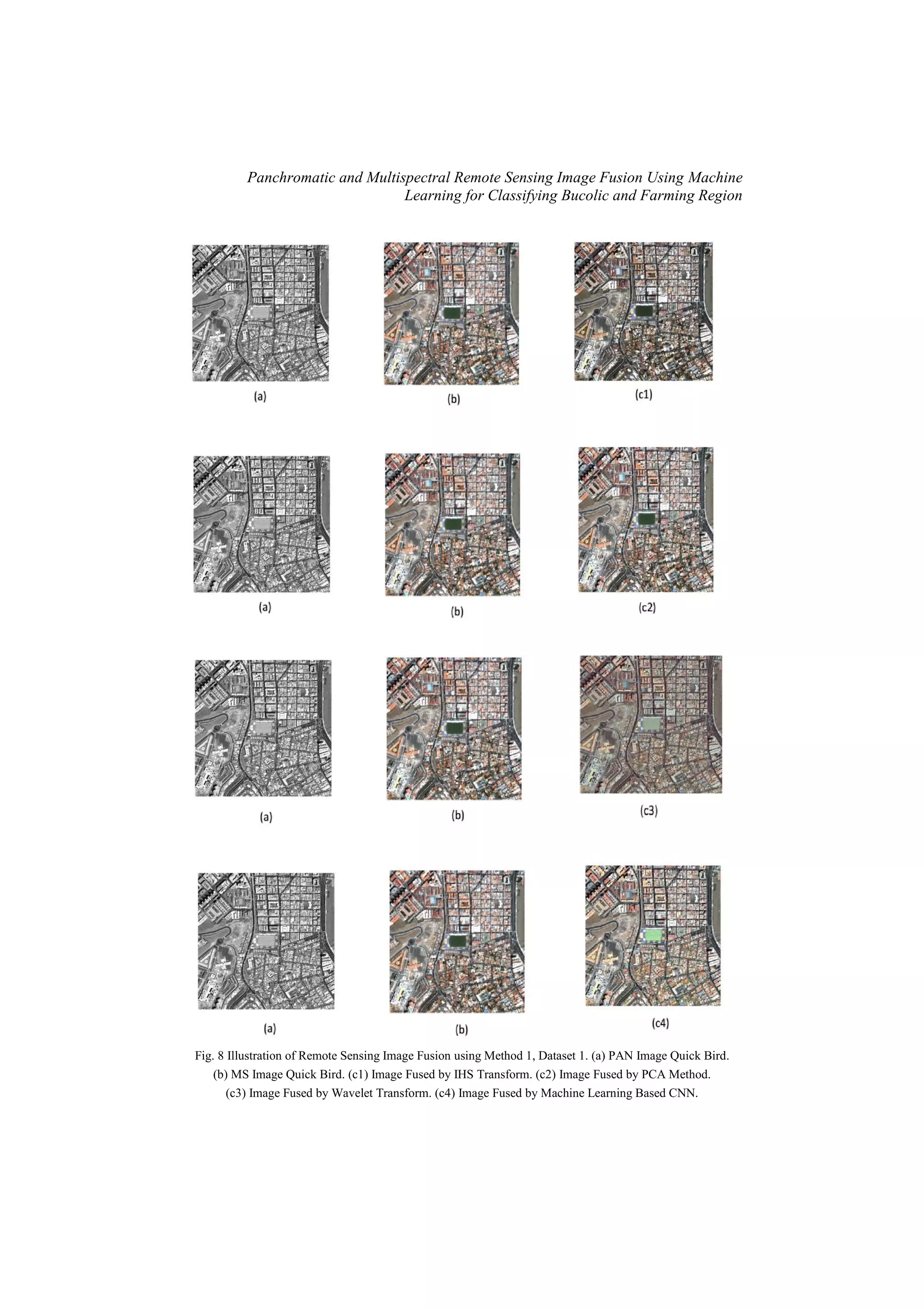 Panchromatic and Multispectral Remote Sensing Image Fusion Using Machine Learning for Classifying Bucolic and Farming Region

(a)

(b)

(c1)

(a)

(b)

(c2)

(a)

(b)

(c3)

(a)

(b)

(c4)

Fig. 8 Illustration of Remote Sensing Image Fusion using Method 1, Dataset 1. (a) PAN Image Quick Bird. (b) MS Image Quick Bird. (c1) Image Fused by IHS Transform. (c2) Image Fused by PCA Method. (c3) Image Fused by Wavelet Transform. (c4) Image Fused by Machine Learning Based CNN.