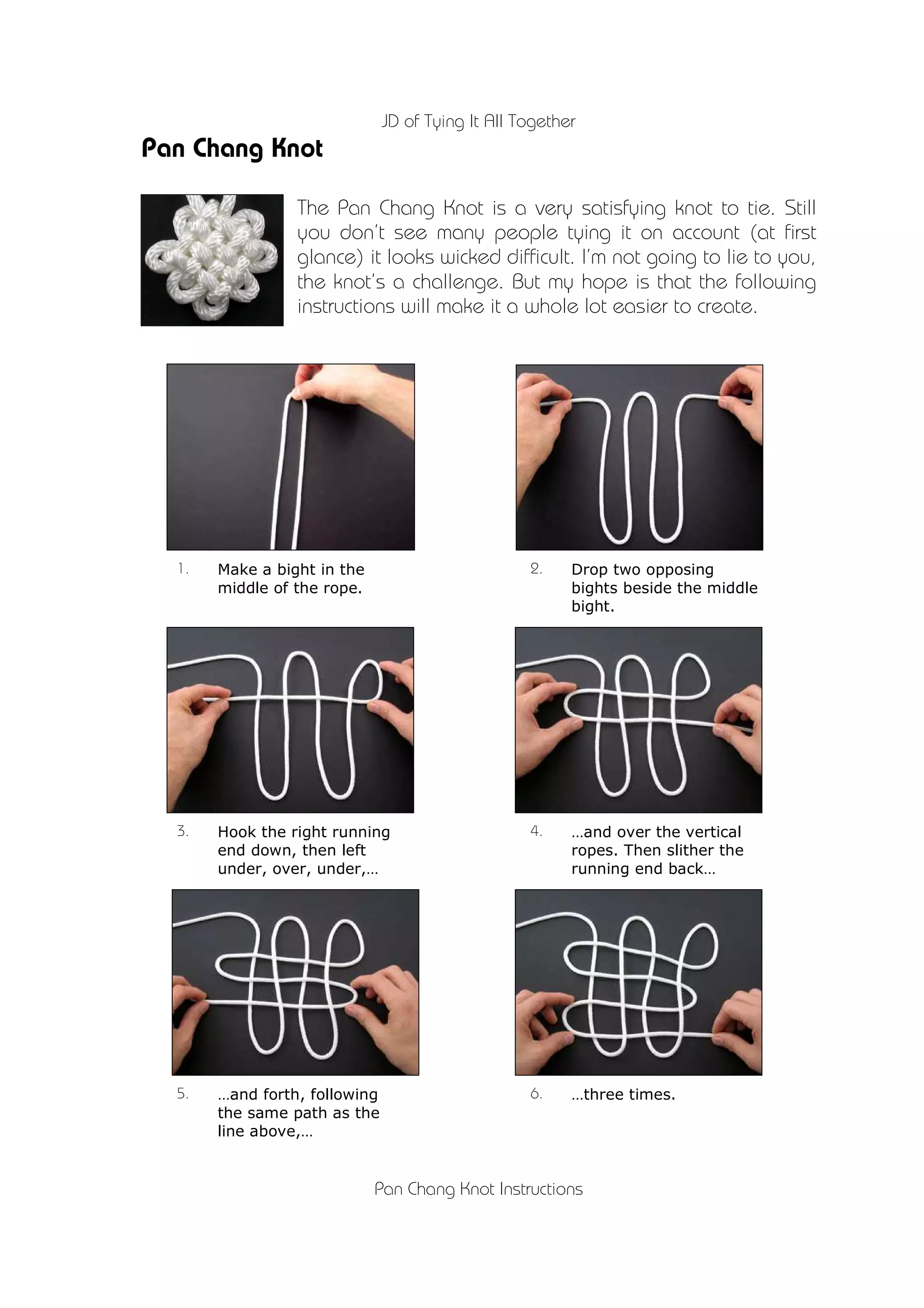 JD of Tying It All Together

Pan Chang Knot

The Pan Chang Knot is a very satisfying knot to tie. Still you don't see many people tying it on account (at first glance) it looks wicked difficult. I'm not going to lie to you, the knot's a challenge. But my hope is that the following instructions will make it a whole lot easier to create.

1. Make a bight in the middle of the rope.

2. Drop two opposing bights beside the middle bight.

3. Hook the right running end down, then left under, over, under,...

4. ...and over the vertical ropes. Then slither the running end back...

5. ...and forth, following the same path as the line above,...

6. ...three times.

Pan Chang Knot Instructions