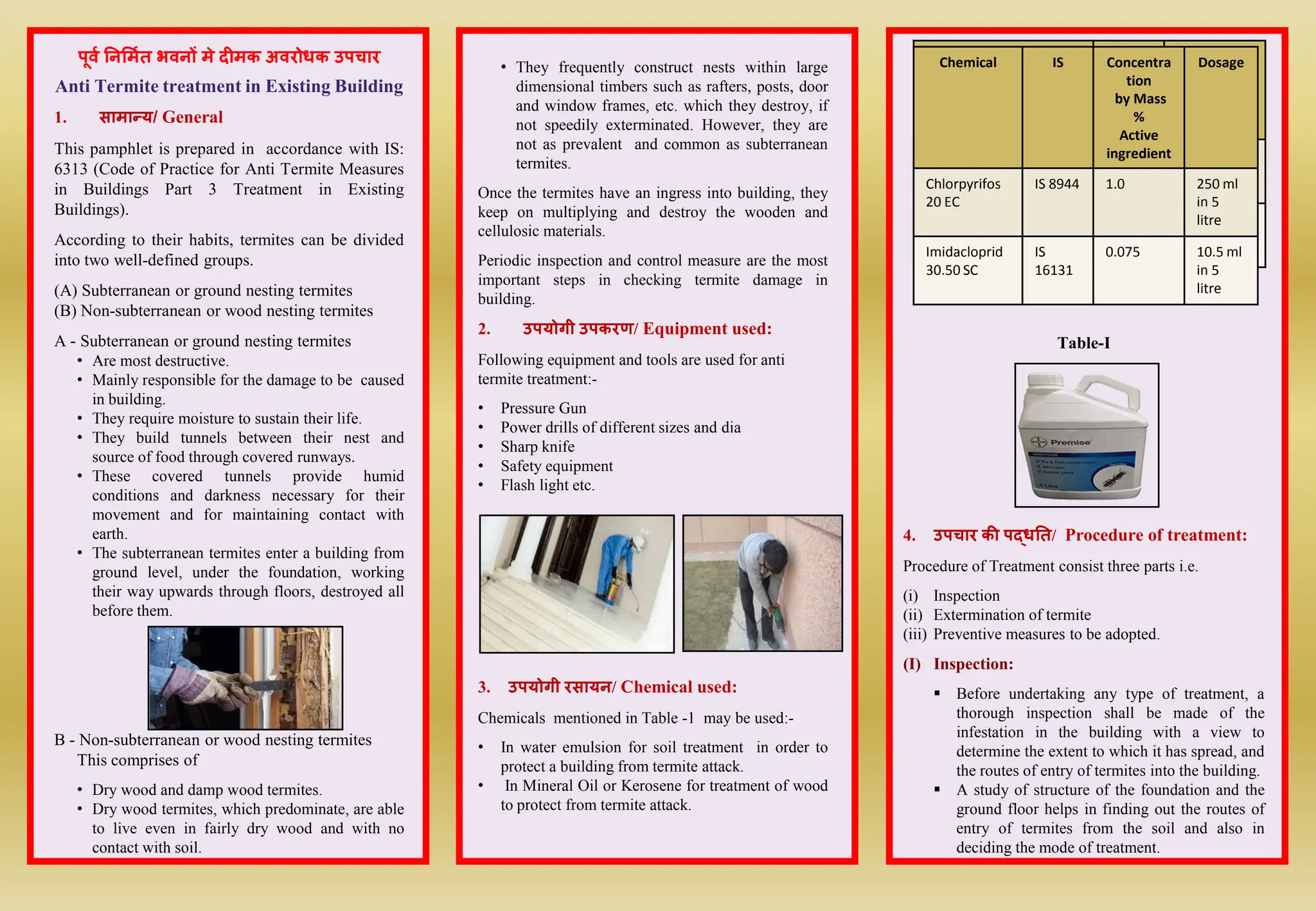 पूर्व निर्मित भवनों मे दीमक अवरोधक उपचार
Anti Termite treatment in Existing Building

1. सामान्य/ General

This pamphlet is prepared in accordance with IS: 6313 (Code of Practice for Anti Termite Measures in Buildings Part 3 Treatment in Existing Buildings).

According to their habits, termites can be divided into two well-defined groups.

(A) Subterranean or ground nesting termites
(B) Non-subterranean or wood nesting termites

A - Subterranean or ground nesting termites
• Are most destructive.
• Mainly responsible for the damage to be caused in building.
• They require moisture to sustain their life.
• They build tunnels between their nest and source of food through covered runways.
• These covered tunnels provide humid conditions and darkness necessary for their movement and for maintaining contact with earth.
• The subterranean termites enter a building from ground level, under the foundation, working their way upwards through floors, destroyed all before them.

B - Non-subterranean or wood nesting termites This comprises of

• Dry wood and damp wood termites.
• Dry wood termites, which predominate, are able to live even in fairly dry wood and with no contact with soil.

• They frequently construct nests within large dimensional timbers such as rafters, posts, door and window frames, etc. which they destroy, if not speedily exterminated. However, they are not as prevalent and common as subterranean termites.

Once the termites have an ingress into building, they keep on multiplying and destroy the wooden and cellulosic materials.

Periodic inspection and control measure are the most important steps in checking termite damage in building.

2. उपयोगी उपकरण/ Equipment used:

Following equipment and tools are used for anti termite treatment:-

• Pressure Gun
• Power drills of different sizes and dia
• Sharp knife
• Safety equipment
• Flash light etc.

3. उपयोगी रसायन/ Chemical used:

Chemicals mentioned in Table -1 may be used:-

• In water emulsion for soil treatment in order to protect a building from termite attack.
• In Mineral Oil or Kerosene for treatment of wood to protect from termite attack.

| Chemical | IS | Concentration by Mass % Active ingredient | Dosage |
|---|---|---|---|
| Chlorpyrifos 20 EC | IS 8944 | 1.0 | 250 ml in 5 litre |
| Imidacloprid 30.50 SC | IS 16131 | 0.075 | 10.5 ml in 5 litre |

Table-I

Premise

4. उपचार की पद्धति/ Procedure of treatment:

Procedure of Treatment consist three parts i.e.

(i) Inspection
(ii) Extermination of termite
(iii) Preventive measures to be adopted.

(I) Inspection:

▪ Before undertaking any type of treatment, a thorough inspection shall be made of the infestation in the building with a view to determine the extent to which it has spread, and the routes of entry of termites into the building.
▪ A study of structure of the foundation and the ground floor helps in finding out the routes of entry of termites from the soil and also in deciding the mode of treatment.