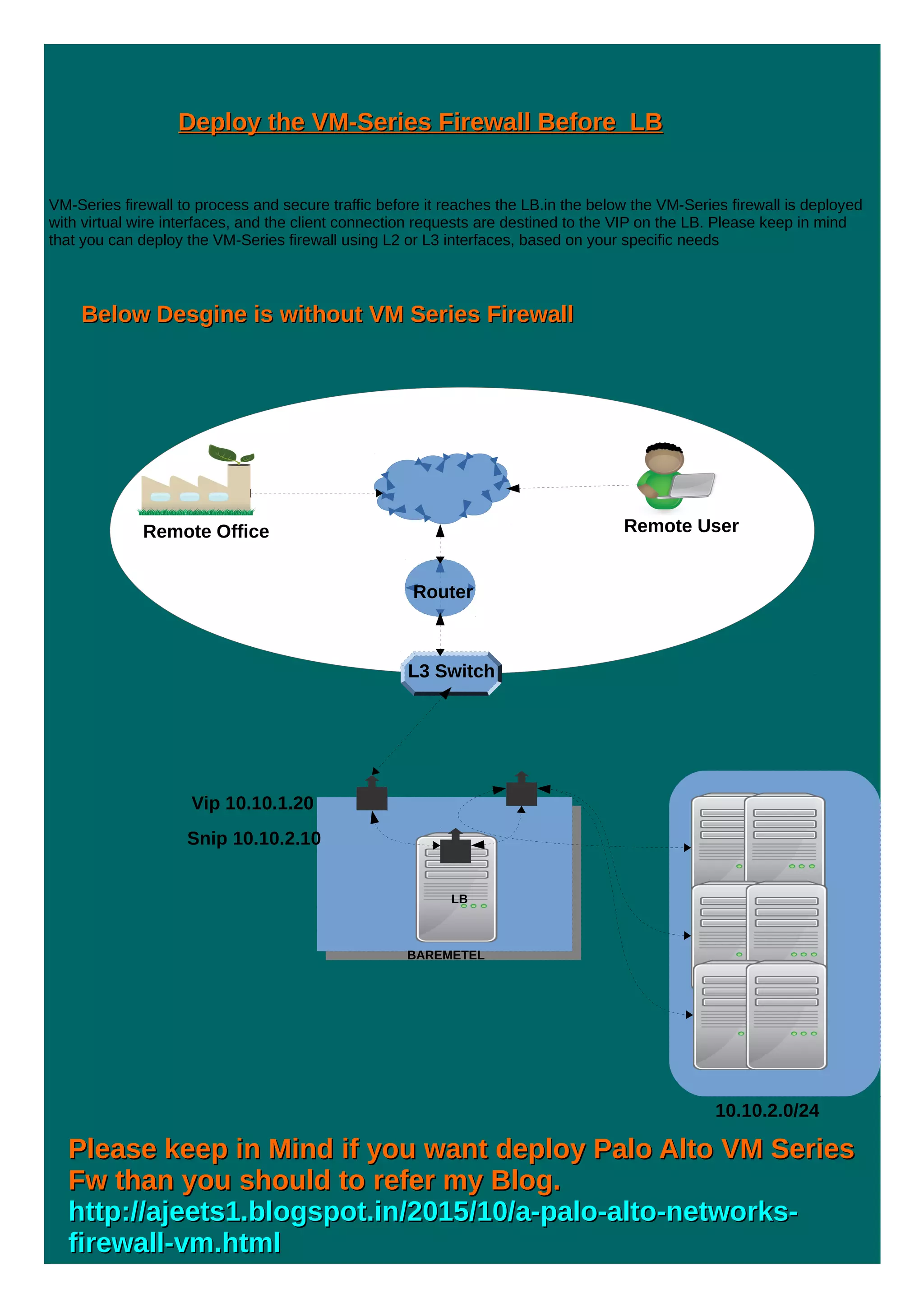 Deploy the VM-Series Firewall Before  LB

VM-Series firewall to process and secure traffic before it reaches the LB.in the below the VM-Series firewall is deployed with virtual wire interfaces, and the client connection requests are destined to the VIP on the LB. Please keep in mind that you can deploy the VM-Series firewall using L2 or L3 interfaces, based on your specific needs

Below Desgine is without VM Series Firewall

Remote Office

Remote User

Router

L3 Switch

Vip 10.10.1.20

Snip 10.10.2.10

LB

BAREMETEL

10.10.2.0/24

Please keep in Mind if you want deploy Palo Alto VM Series Fw than you should to refer my Blog.
http://ajeets1.blogspot.in/2015/10/a-palo-alto-networks-firewall-vm.html