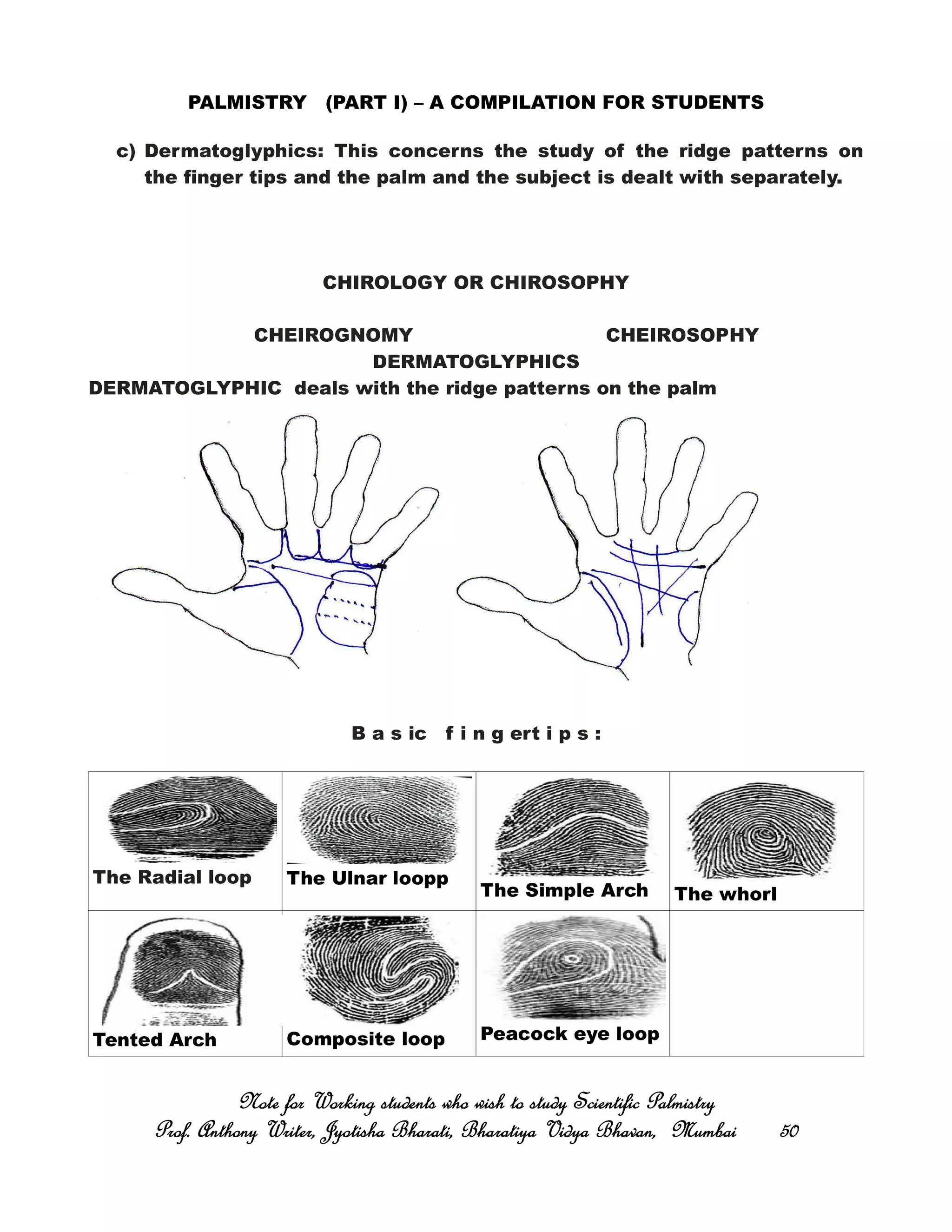 PALMISTRY (PART I) – A COMPILATION FOR STUDENTS

c) Dermatoglyphics: This concerns the study of the ridge patterns on the finger tips and the palm and the subject is dealt with separately.

CHIROLOGY OR CHIROSOPHY

CHEIROGNOMY CHEIROSOPHY

DERMATOGLYPHICS

DERMATOGLYPHIC deals with the ridge patterns on the palm

Basic fingertips:

| The Radial loop | The Ulnar loopp | The Simple Arch | The whorl |
|---|---|---|---|
| Tented Arch | Composite loop | Peacock eye loop | |

Note for Working students who wish to study Scientific Palmistry
Prof. Anthony Writer, Jyotisha Bharati, Bharatiya Vidya Bhavan, Mumbai 50