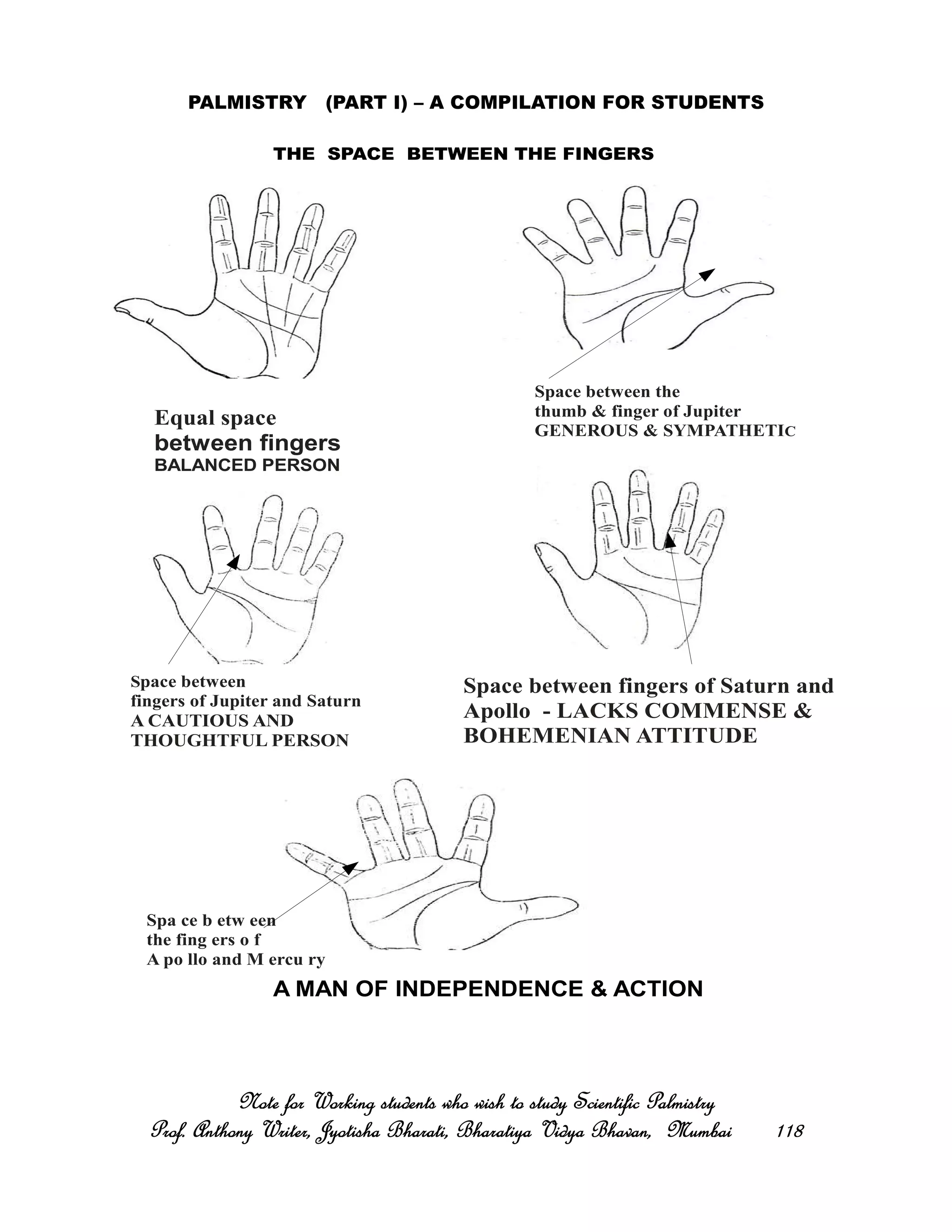 PALMISTRY (PART I) – A COMPILATION FOR STUDENTS

THE SPACE BETWEEN THE FINGERS

Equal space
between fingers
BALANCED PERSON

Space between the
thumb & finger of Jupiter
GENEROUS & SYMPATHETIC

Space between
fingers of Jupiter and Saturn
A CAUTIOUS AND
THOUGHTFUL PERSON

Space between fingers of Saturn and Apollo - LACKS COMMENSE & BOHEMENIAN ATTITUDE

Spa ce b etw een
the fing ers o f
A po llo and M ercu ry

A MAN OF INDEPENDENCE & ACTION

Note for Working students who wish to study Scientific Palmistry
Prof. Anthony Writer, Jyotisha Bharati, Bharatiya Vidya Bhavan, Mumbai 118