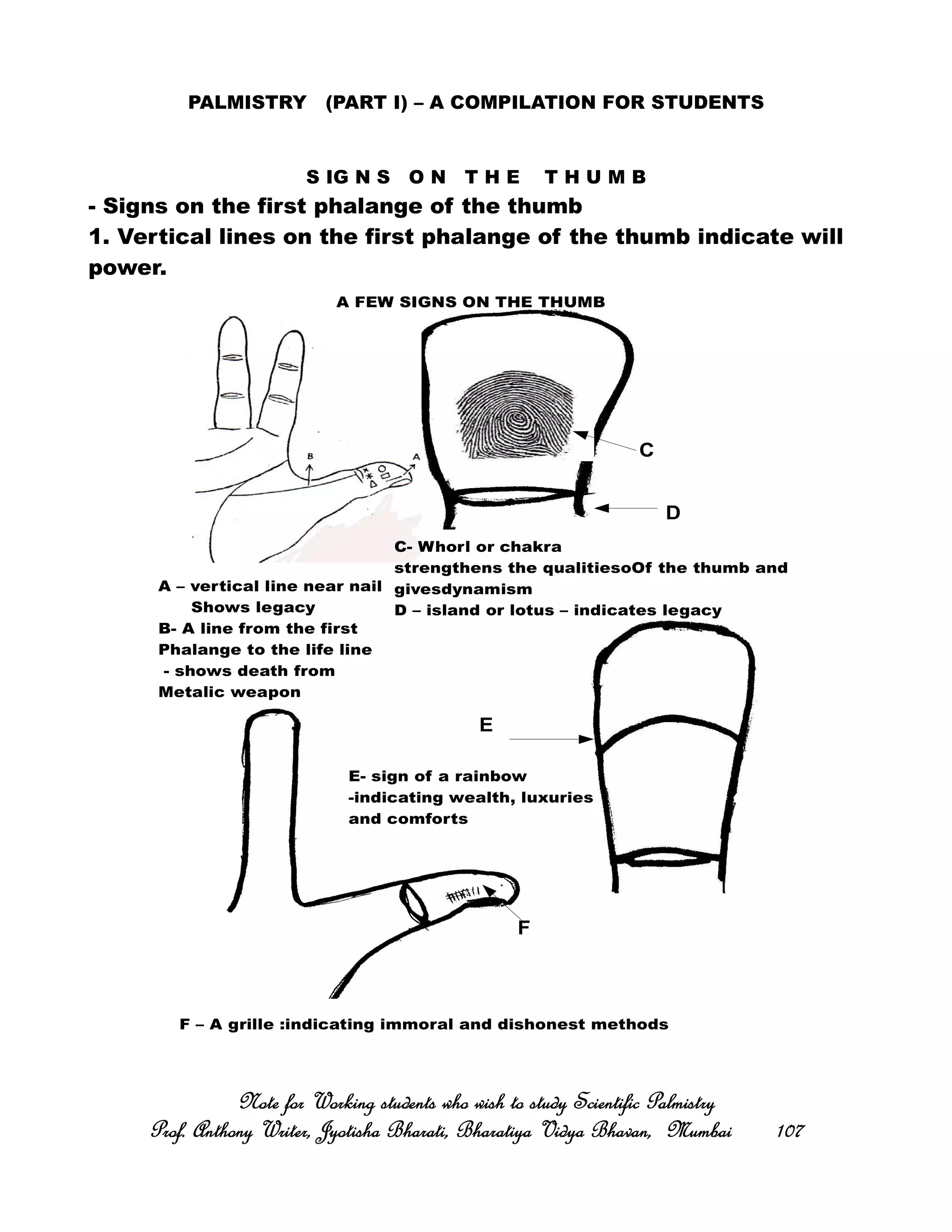 PALMISTRY (PART I) – A COMPILATION FOR STUDENTS

SIGNS ON THE THUMB

- Signs on the first phalange of the thumb

1. Vertical lines on the first phalange of the thumb indicate will power.

A FEW SIGNS ON THE THUMB

B

A

C

D

C- Whorl or chakra strengthens the qualitiesoOf the thumb and givesdynamism

D – island or lotus – indicates legacy

A – vertical line near nail Shows legacy

B- A line from the first Phalange to the life line - shows death from Metalic weapon

E

E- sign of a rainbow -indicating wealth, luxuries and comforts

F

F – A grille :indicating immoral and dishonest methods

Note for Working students who wish to study Scientific Palmistry
Prof. Anthony Writer, Jyotisha Bharati, Bharatiya Vidya Bhavan, Mumbai 107