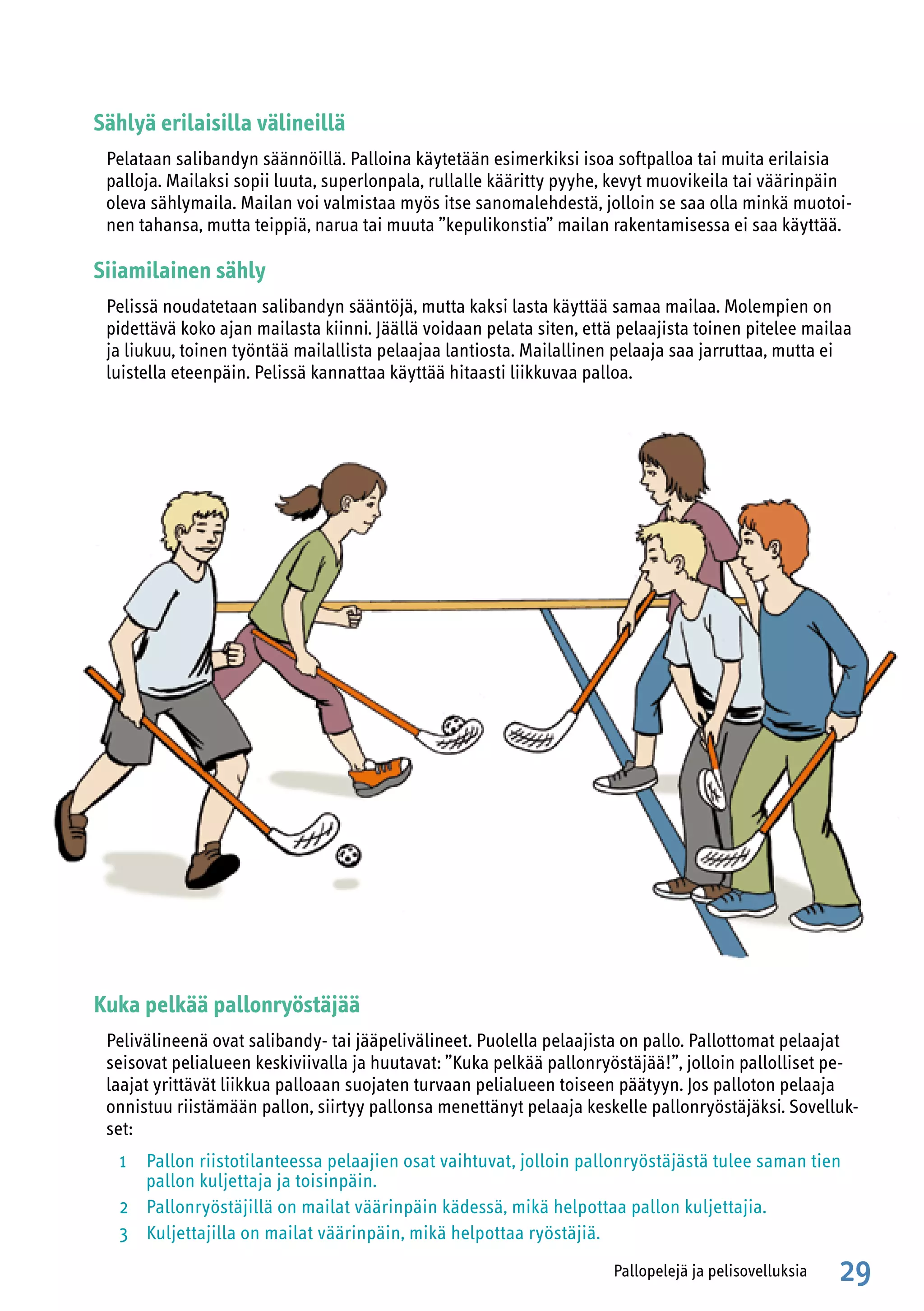 Sählyä erilaisilla välineillä

Pelataan salibandyn säännöillä. Palloina käytetään esimerkiksi isoa softpalloa tai muita erilaisia palloja. Mailaksi sopii luuta, superlonpala, rullalle kääritty pyyhe, kevyt muovikeila tai väärinpäin oleva sählymaila. Mailan voi valmistaa myös itse sanomalehdestä, jolloin se saa olla minkä muotoinen tahansa, mutta teippiä, narua tai muuta ”kepulikonstia” mailan rakentamisessa ei saa käyttää.

Siiamilainen sähly

Pelissä noudatetaan salibandyn sääntöjä, mutta kaksi lasta käyttää samaa mailaa. Molempien on pidettävä koko ajan mailasta kiinni. Jäällä voidaan pelata siten, että pelaajista toinen pitelee mailaa ja liukuu, toinen työntää mailallista pelaajaa lantiosta. Mailallinen pelaaja saa jarruttaa, mutta ei luistella eteenpäin. Pelissä kannattaa käyttää hitaasti liikkuvaa palloa.

Kuka pelkää pallonryöstäjää

Pelivälineenä ovat salibandy- tai jääpelivälineet. Puolella pelaajista on pallo. Pallottomat pelaajat seisovat pelialueen keskiviivalla ja huutavat: ”Kuka pelkää pallonryöstäjää!”, jolloin pallolliset pelaajat yrittävät liikkua palloaan suojaten turvaan pelialueen toiseen päätyyn. Jos palloton pelaaja onnistuu riistämään pallon, siirtyy pallonsa menettänyt pelaaja keskelle pallonryöstäjäksi. Sovellukset:

1 Pallon riistotilanteessa pelaajien osat vaihtuvat, jolloin pallonryöstäjästä tulee saman tien pallon kuljettaja ja toisinpäin.
2 Pallonryöstäjillä on mailat väärinpäin kädessä, mikä helpottaa pallon kuljettajia.
3 Kuljettajilla on mailat väärinpäin, mikä helpottaa ryöstäjiä.

Pallopelejä ja pelisovelluksia 29