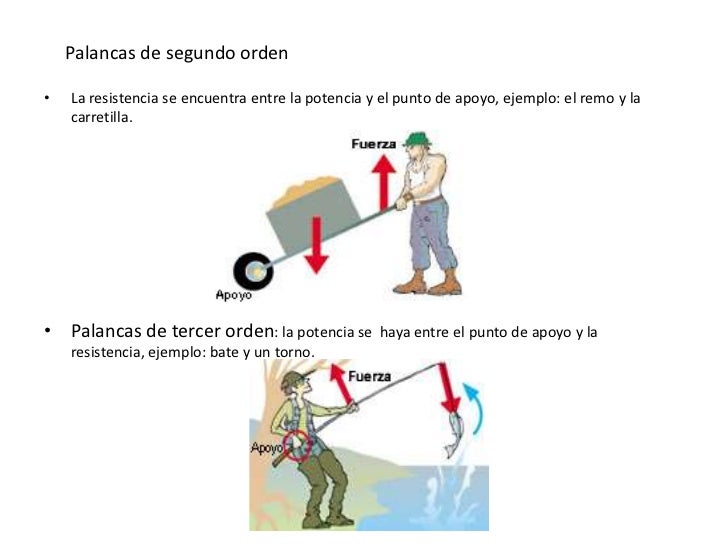 Palancas de segundo orden

• La resistencia se encuentra entre la potencia y el punto de apoyo, ejemplo: el remo y la carretilla.

Fuerza

Apoyo

• Palancas de tercer orden: la potencia se haya entre el punto de apoyo y la resistencia, ejemplo: bate y un torno.

Fuerza

Apoyo