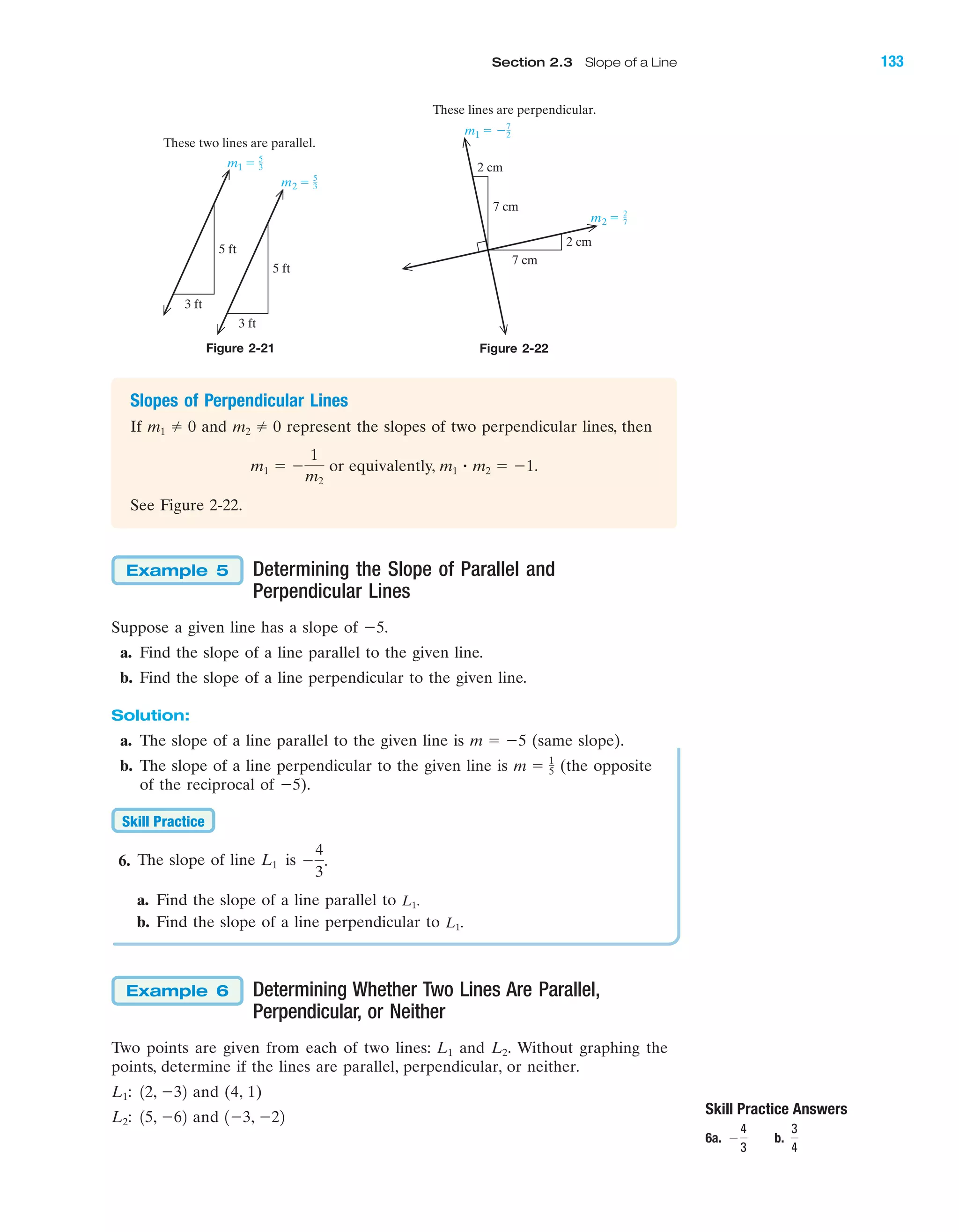 Section 2.3 Slope of a Line 133

These two lines are parallel.

$m_1 = \frac{5}{3}$

$m_2 = \frac{5}{3}$

5 ft

5 ft

3 ft

3 ft

Figure 2-21

These lines are perpendicular.

$m_1 = -\frac{7}{2}$

2 cm

7 cm

$m_2 = \frac{2}{7}$

2 cm

7 cm

Figure 2-22

Slopes of Perpendicular Lines

If $m_1 \neq 0$ and $m_2 \neq 0$ represent the slopes of two perpendicular lines, then

$m_1 = -\frac{1}{m_2}$ or equivalently, $m_1 \cdot m_2 = -1$.

See Figure 2-22.

Example 5 Determining the Slope of Parallel and Perpendicular Lines

Suppose a given line has a slope of $-5$.

a. Find the slope of a line parallel to the given line.

b. Find the slope of a line perpendicular to the given line.

Solution:

a. The slope of a line parallel to the given line is $m = -5$ (same slope).

b. The slope of a line perpendicular to the given line is $m = \frac{1}{5}$ (the opposite of the reciprocal of $-5$).

Skill Practice

6. The slope of line $L_1$ is $-\frac{4}{3}$.

a. Find the slope of a line parallel to $L_1$.

b. Find the slope of a line perpendicular to $L_1$.

Example 6 Determining Whether Two Lines Are Parallel, Perpendicular, or Neither

Two points are given from each of two lines: $L_1$ and $L_2$. Without graphing the points, determine if the lines are parallel, perpendicular, or neither.

$L_1$: $(2, -3)$ and $(4, 1)$

$L_2$: $(5, -6)$ and $(-3, -2)$

Skill Practice Answers

6a. $-\frac{4}{3}$ b. $\frac{3}{4}$