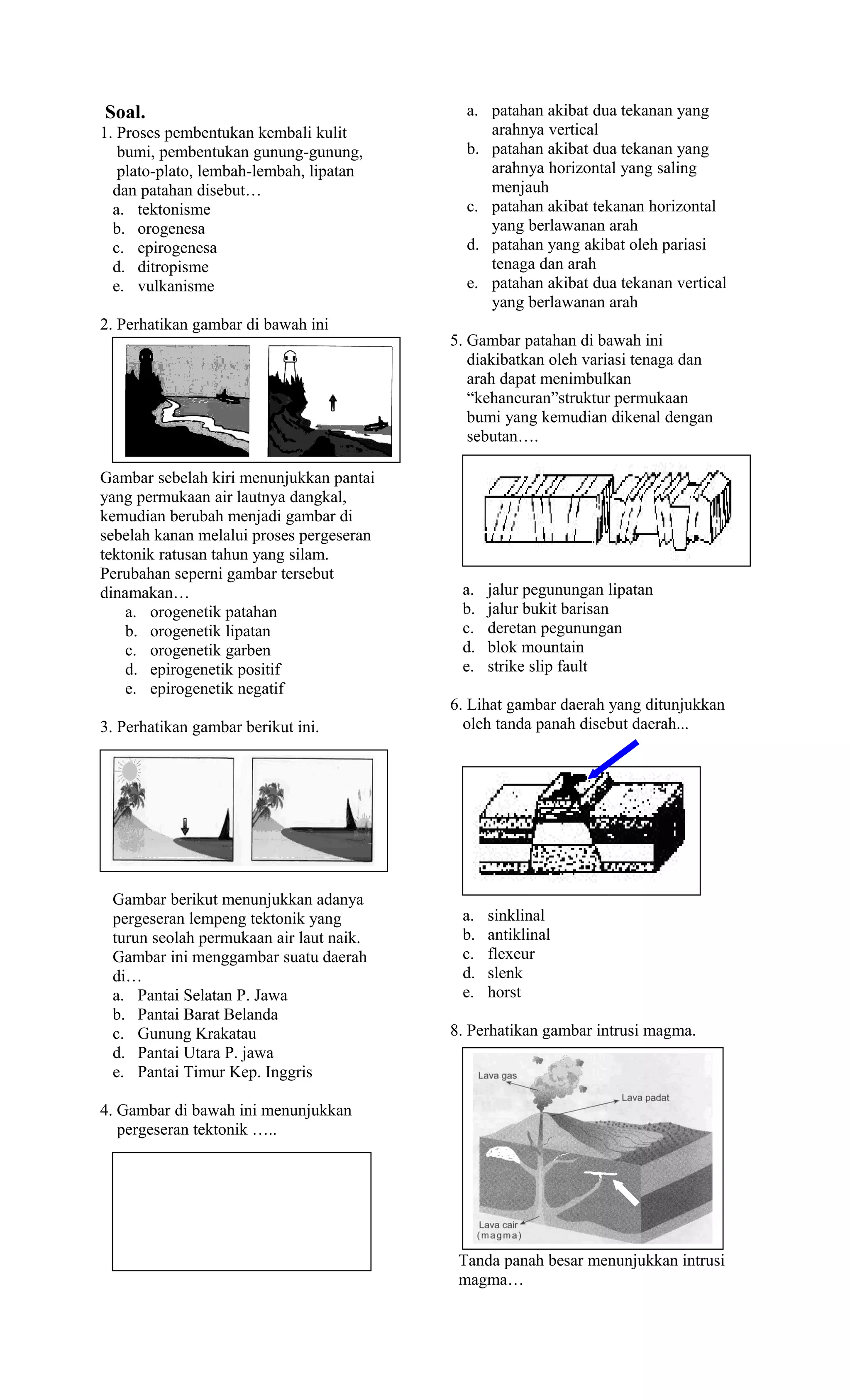 Soal.

1. Proses pembentukan kembali kulit bumi, pembentukan gunung-gunung, plato-plato, lembah-lembah, lipatan dan patahan disebut…
a. tektonisme
b. orogenesa
c. epirogenesa
d. ditropisme
e. vulkanisme

2. Perhatikan gambar di bawah ini

Gambar sebelah kiri menunjukkan pantai yang permukaan air lautnya dangkal, kemudian berubah menjadi gambar di sebelah kanan melalui proses pergeseran tektonik ratusan tahun yang silam. Perubahan seperni gambar tersebut dinamakan…
a. orogenetik patahan
b. orogenetik lipatan
c. orogenetik garben
d. epirogenetik positif
e. epirogenetik negatif

3. Perhatikan gambar berikut ini.

Gambar berikut menunjukkan adanya pergeseran lempeng tektonik yang turun seolah permukaan air laut naik. Gambar ini menggambar suatu daerah di…
a. Pantai Selatan P. Jawa
b. Pantai Barat Belanda
c. Gunung Krakatau
d. Pantai Utara P. jawa
e. Pantai Timur Kep. Inggris

4. Gambar di bawah ini menunjukkan pergeseran tektonik …..

a. patahan akibat dua tekanan yang arahnya vertical
b. patahan akibat dua tekanan yang arahnya horizontal yang saling menjauh
c. patahan akibat tekanan horizontal yang berlawanan arah
d. patahan yang akibat oleh pariasi tenaga dan arah
e. patahan akibat dua tekanan vertical yang berlawanan arah

5. Gambar patahan di bawah ini diakibatkan oleh variasi tenaga dan arah dapat menimbulkan “kehancuran”struktur permukaan bumi yang kemudian dikenal dengan sebutan….

a. jalur pegunungan lipatan
b. jalur bukit barisan
c. deretan pegunungan
d. blok mountain
e. strike slip fault

6. Lihat gambar daerah yang ditunjukkan oleh tanda panah disebut daerah...

a. sinklinal
b. antiklinal
c. flexeur
d. slenk
e. horst

8. Perhatikan gambar intrusi magma.

Lava gas
Lava padat
Lava cair
(magma)

Tanda panah besar menunjukkan intrusi magma…