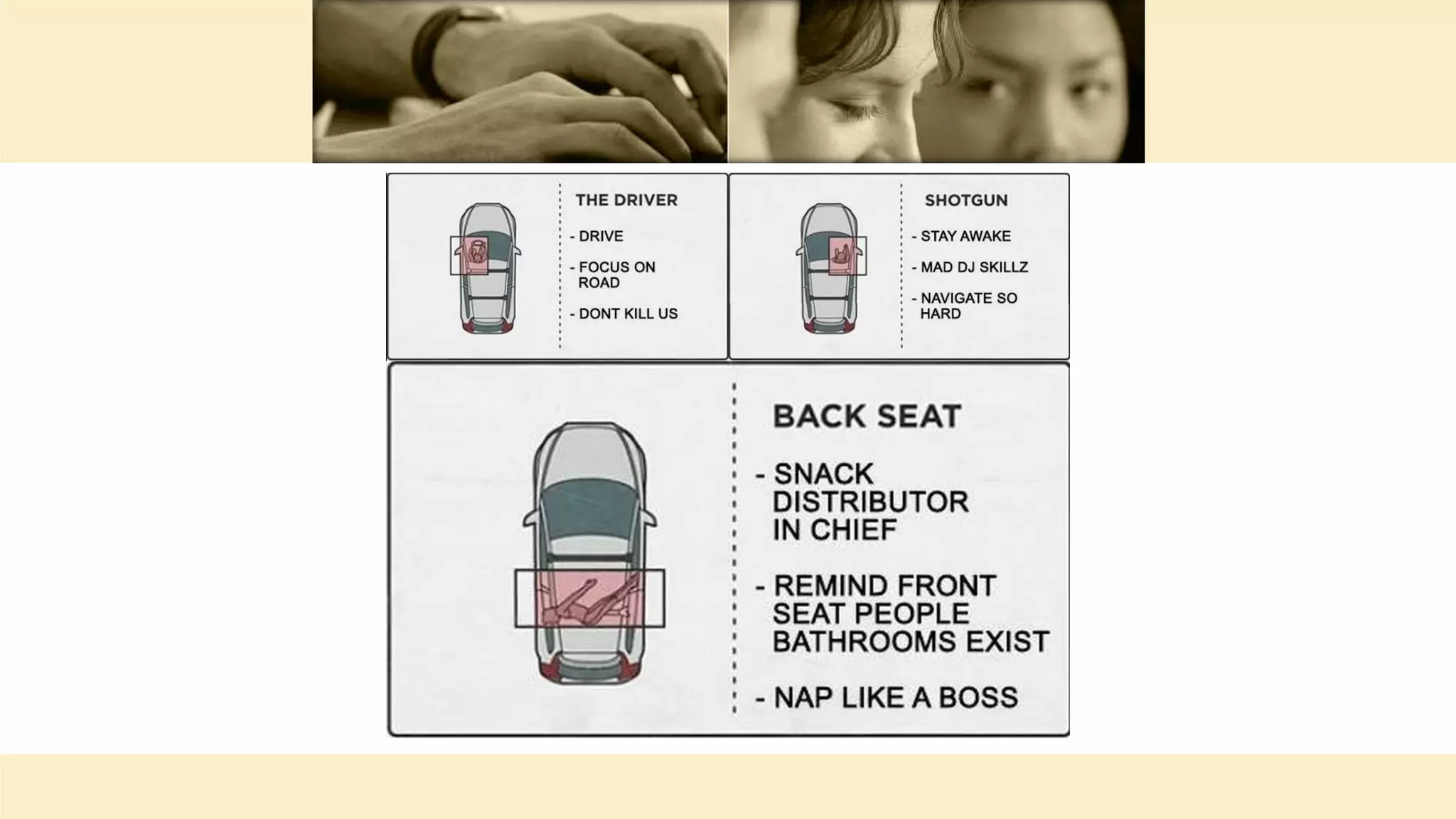 THE DRIVER

- DRIVE

- FOCUS ON ROAD

- DONT KILL US

SHOTGUN

- STAY AWAKE

- MAD DJ SKILLZ

- NAVIGATE SO HARD

BACK SEAT

- SNACK DISTRIBUTOR IN CHIEF

- REMIND FRONT SEAT PEOPLE BATHROOMS EXIST

- NAP LIKE A BOSS