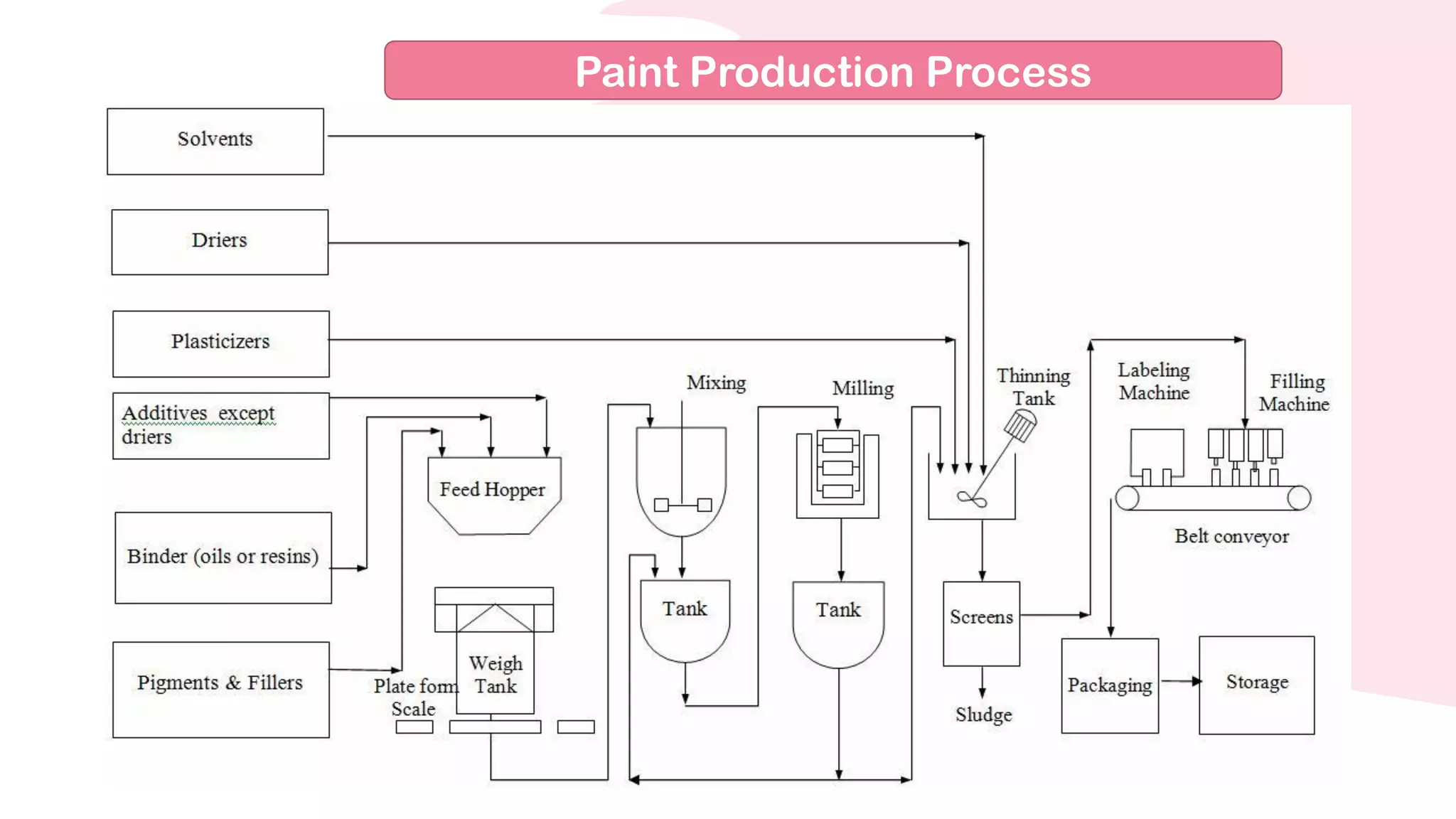 Paint Production Process

Solvents

Driers

Plasticizers

Additives except driers

Binder (oils or resins)

Pigments & Fillers

Feed Hopper

Plate form Scale

Weigh Tank

Mixing

Tank

Milling

Tank

Thinning Tank

Screens

Sludge

Labeling Machine

Filling Machine

Belt conveyor

Packaging

Storage